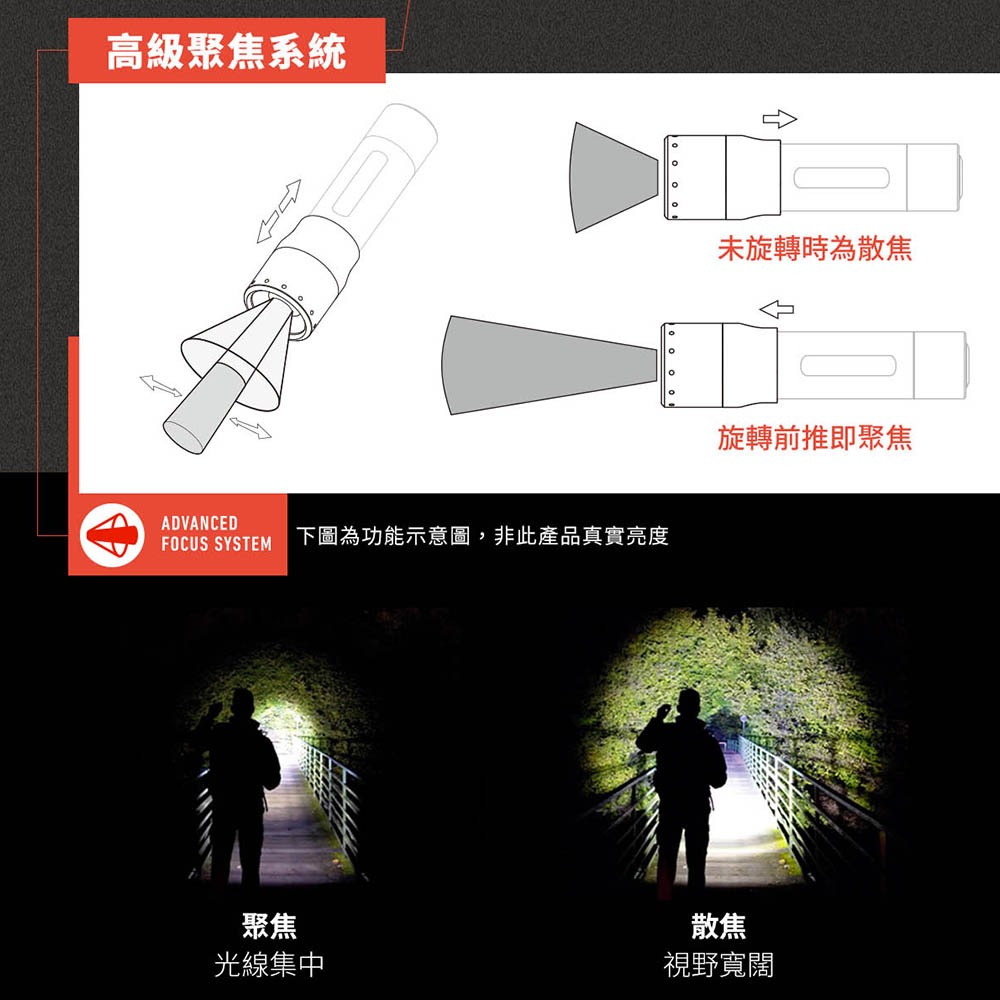 高級聚焦系統

未旋轉時為散焦

旋轉前推即聚焦

ADVANCED FOCUS SYSTEM

下圖為功能示意圖，非此產品真實亮度

聚焦
光線集中

散焦
視野寬闊