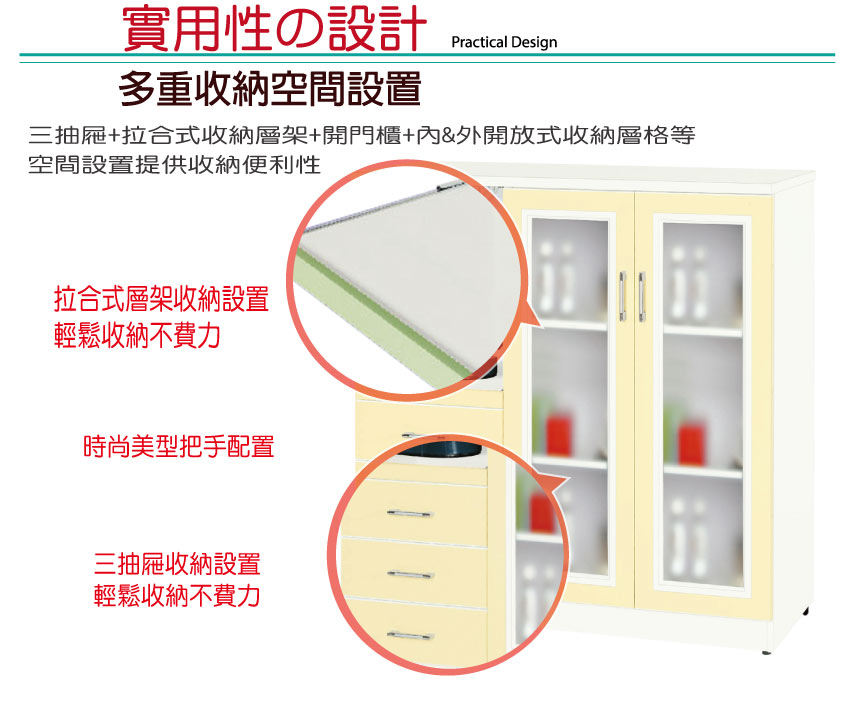 實用性の設計 Practical Design

多重收納空間設置

三抽屜+拉合式收納層架+開門櫃+內&外開放式收納層格等空間設置提供收納便利性

拉合式層架收納設置
輕鬆收納不費力

時尚美型把手配置

三抽屜收納設置
輕鬆收納不費力