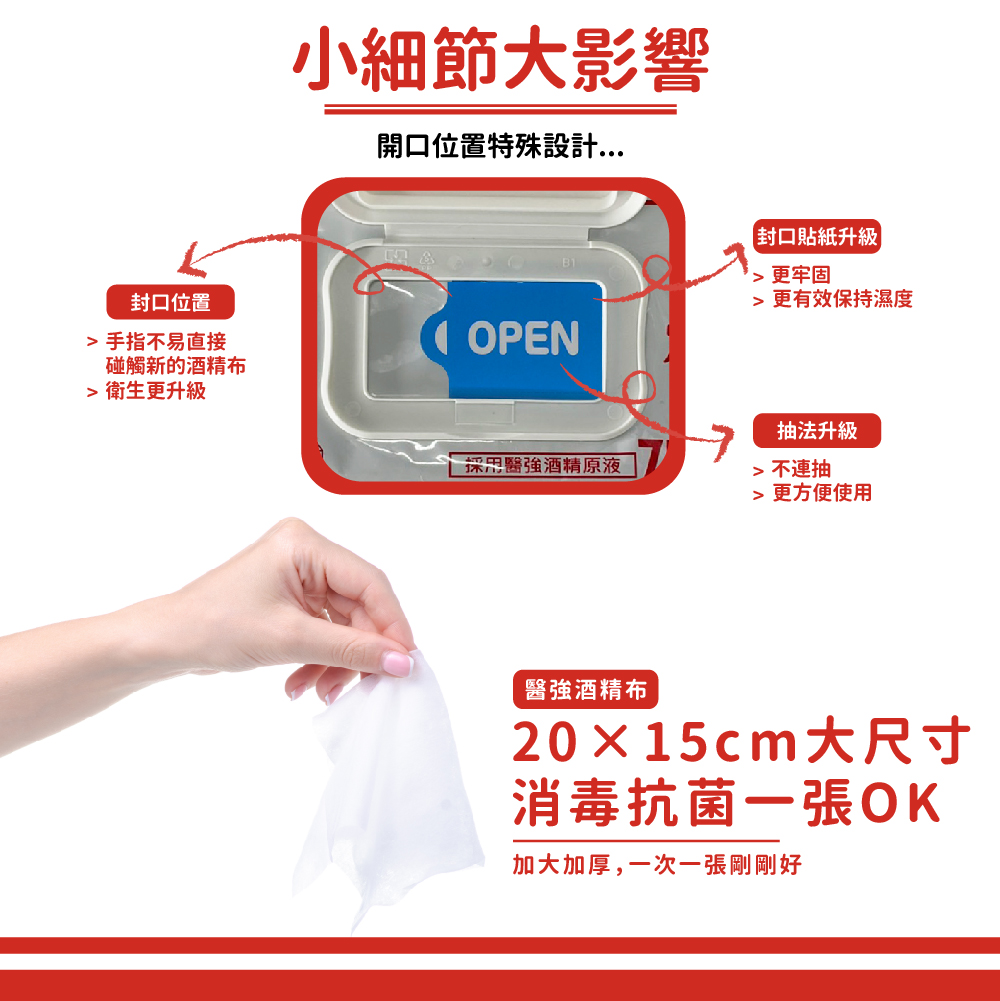 小細節大影響

開口位置特殊設計...

封口位置
> 手指不易直接碰觸新的酒精布
> 衛生更升級

OPEN

採用醫強酒精原液

封口貼紙升級
> 更牢固
> 更有效保持濕度

抽法升級
> 不連抽
> 更方便使用

醫強酒精布
20×15cm大尺寸
消毒抗菌一張OK
加大加厚，一次一張剛剛好