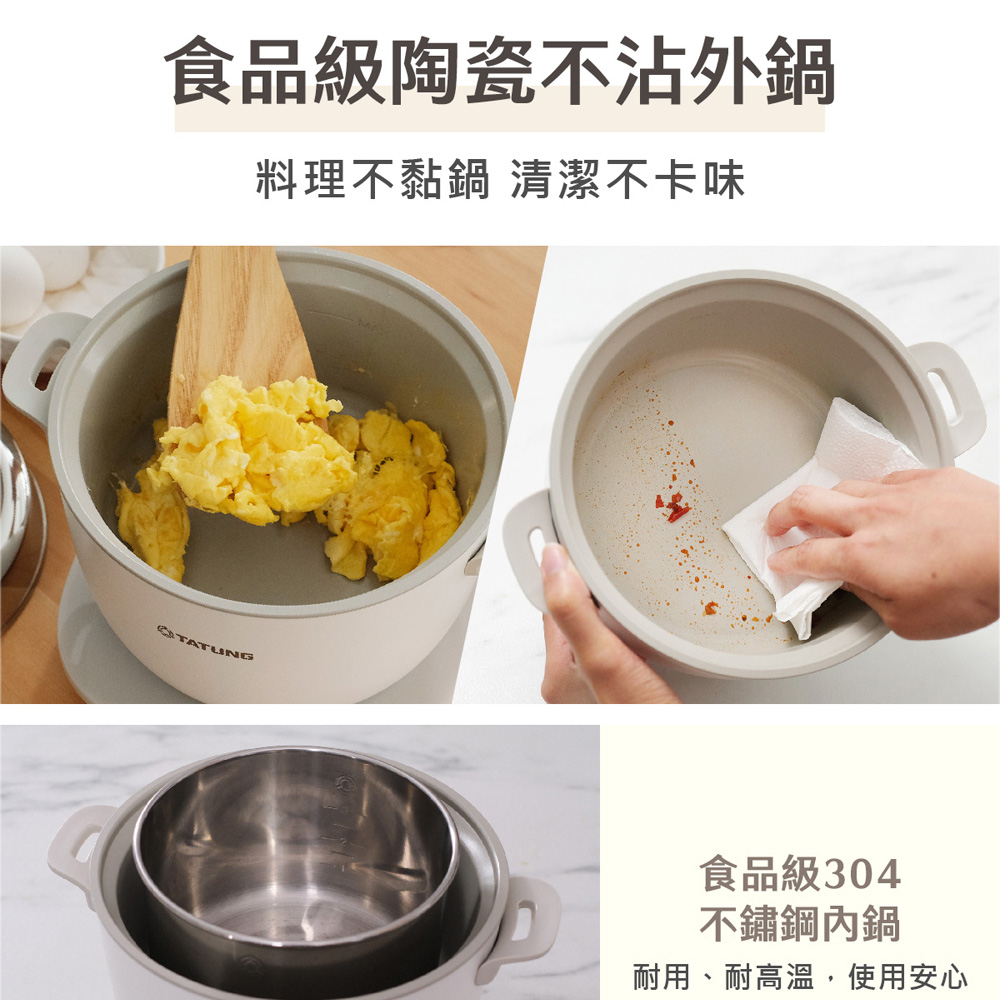 食品級陶瓷不沾外鍋

料理不黏鍋 清潔不卡味

TATUNG

食品級304
不鏽鋼內鍋

耐用、耐高溫，使用安心