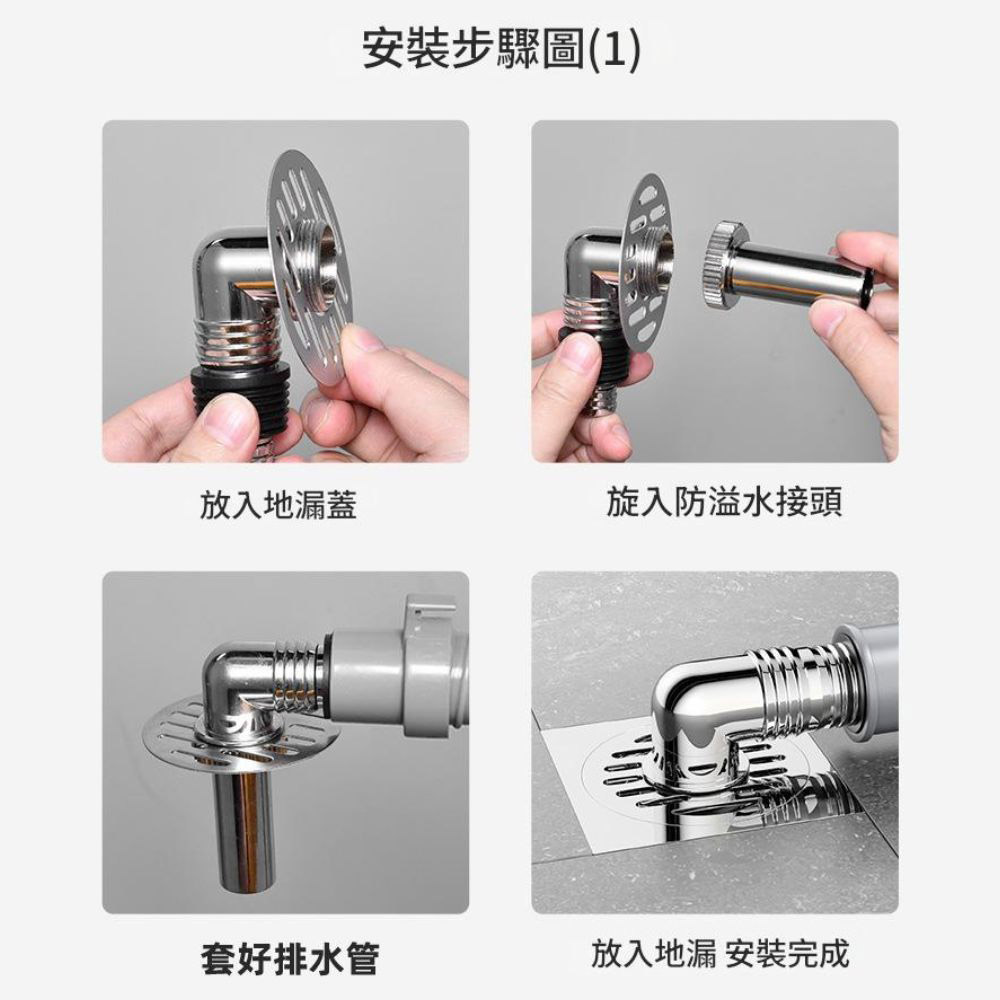 安裝步驟圖(1)

放入地漏蓋

旋入防溢水接頭

套好排水管

放入地漏 安裝完成