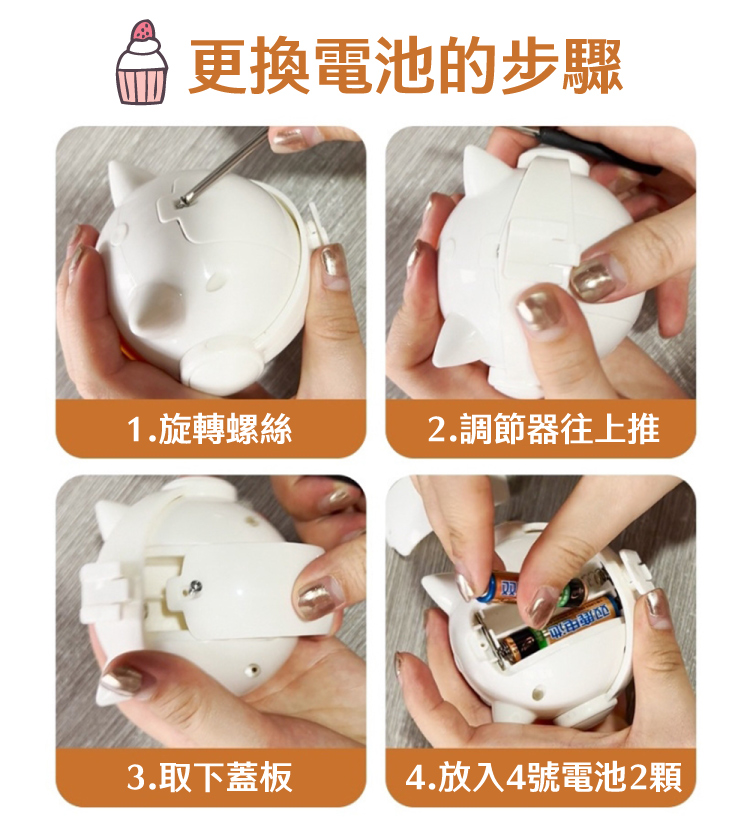 更換電池的步驟

1.旋轉螺絲

2.調節器往上推

3.取下蓋板

4.放入4號電池2顆