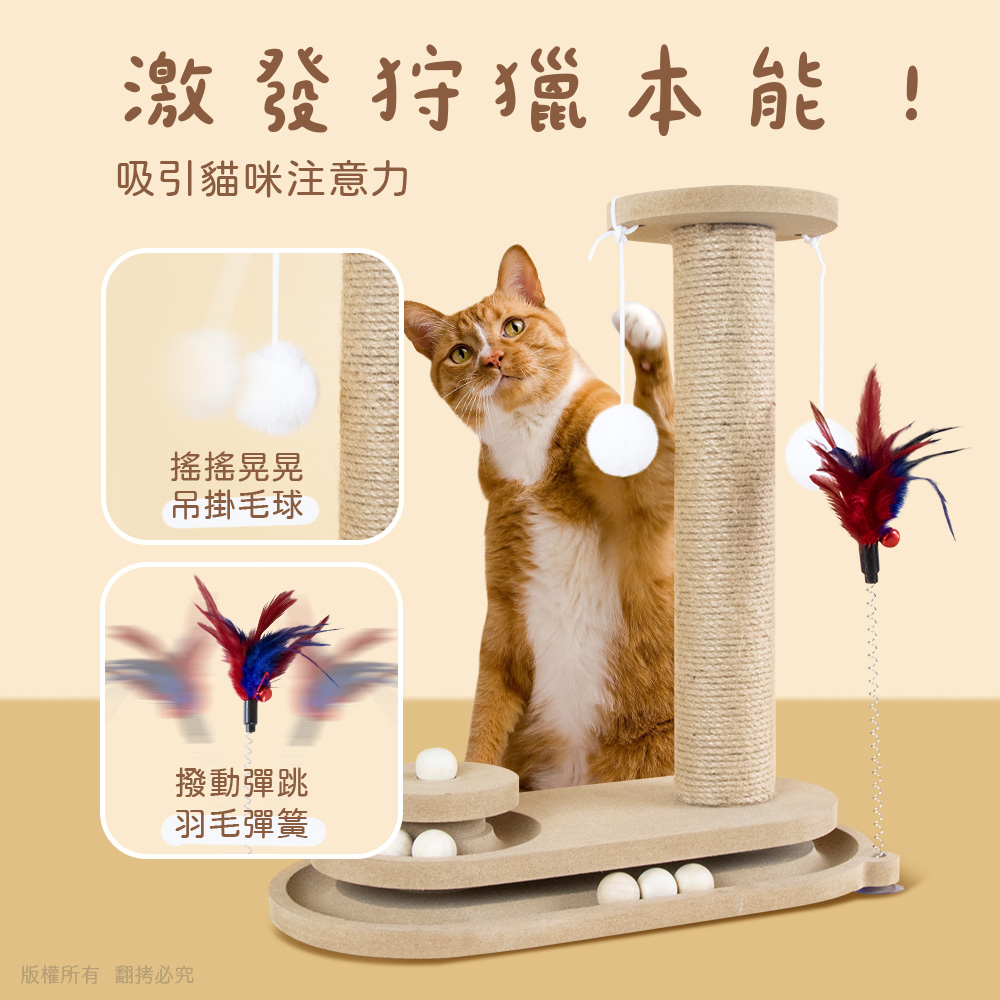 激發狩獵本能！

吸引貓咪注意力

搖搖晃晃
吊掛毛球

撥動彈跳
羽毛彈簧

版權所有 翻拷必究