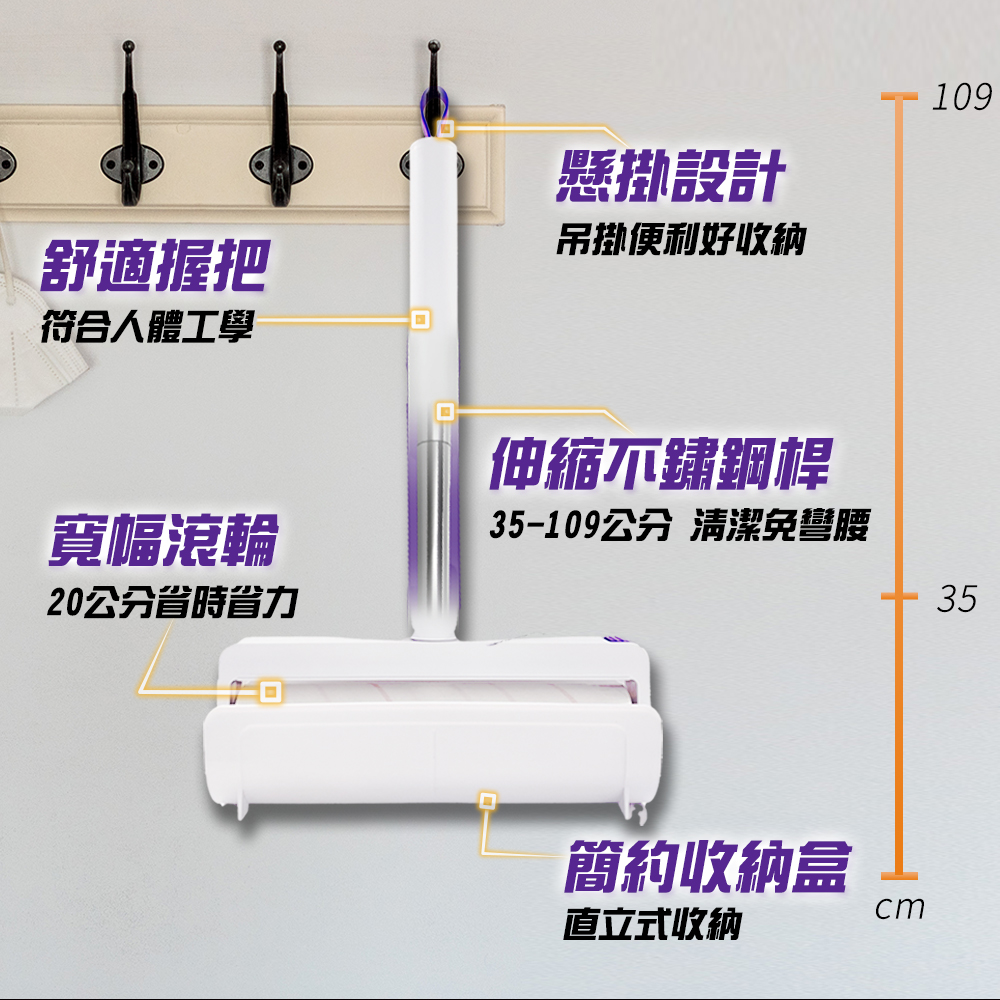 109

懸掛設計
吊掛便利好收納

舒適握把
符合人體工學

伸縮不鏽鋼桿
35-109公分 清潔免彎腰

寬幅滾輪
20公分省時省力

35

簡約收納盒
直立式收納

cm