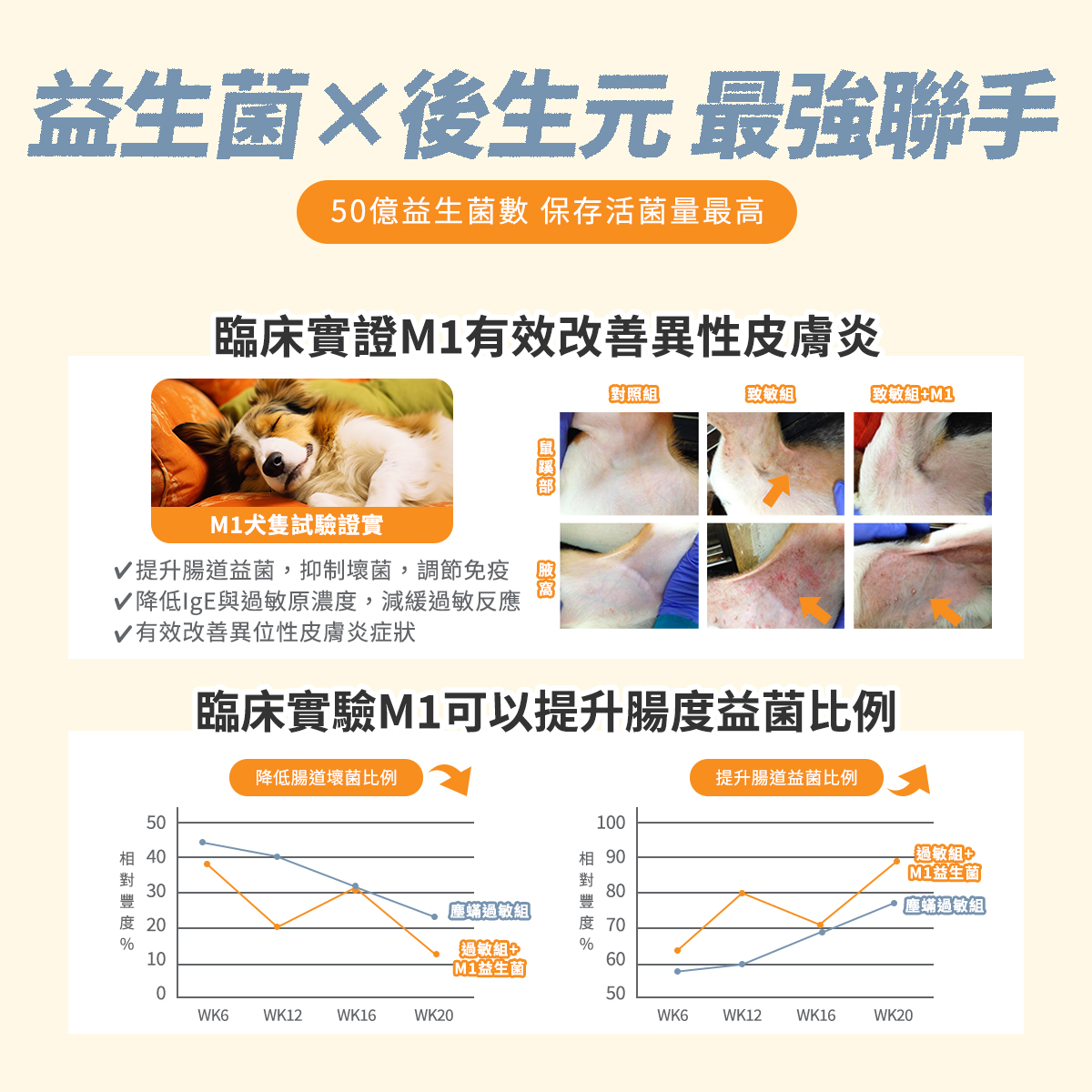 益生菌×後生元 最強聯手

50億益生菌數 保存活菌量最高

臨床實證M1有效改善異性皮膚炎

M1犬隻試驗證實

✔提升腸道益菌，抑制壞菌，調節免疫
✔降低IgE與過敏原濃度，減緩過敏反應
✔有效改善異位性皮膚炎症狀

對照組 致敏組 致敏組+M1

鼠蹊部

腋窩

臨床實驗M1可以提升腸度益菌比例

降低腸道壞菌比例

相對豐度%

50
40
30
20
10
0

WK6 WK12 WK16 WK20

塵蟎過敏組

過敏組+M1益生菌

提升腸道益菌比例

相對豐度%

100
90
80
70
60
50

WK6 WK12 WK16 WK20

過敏組+M1益生菌

塵蟎過敏組