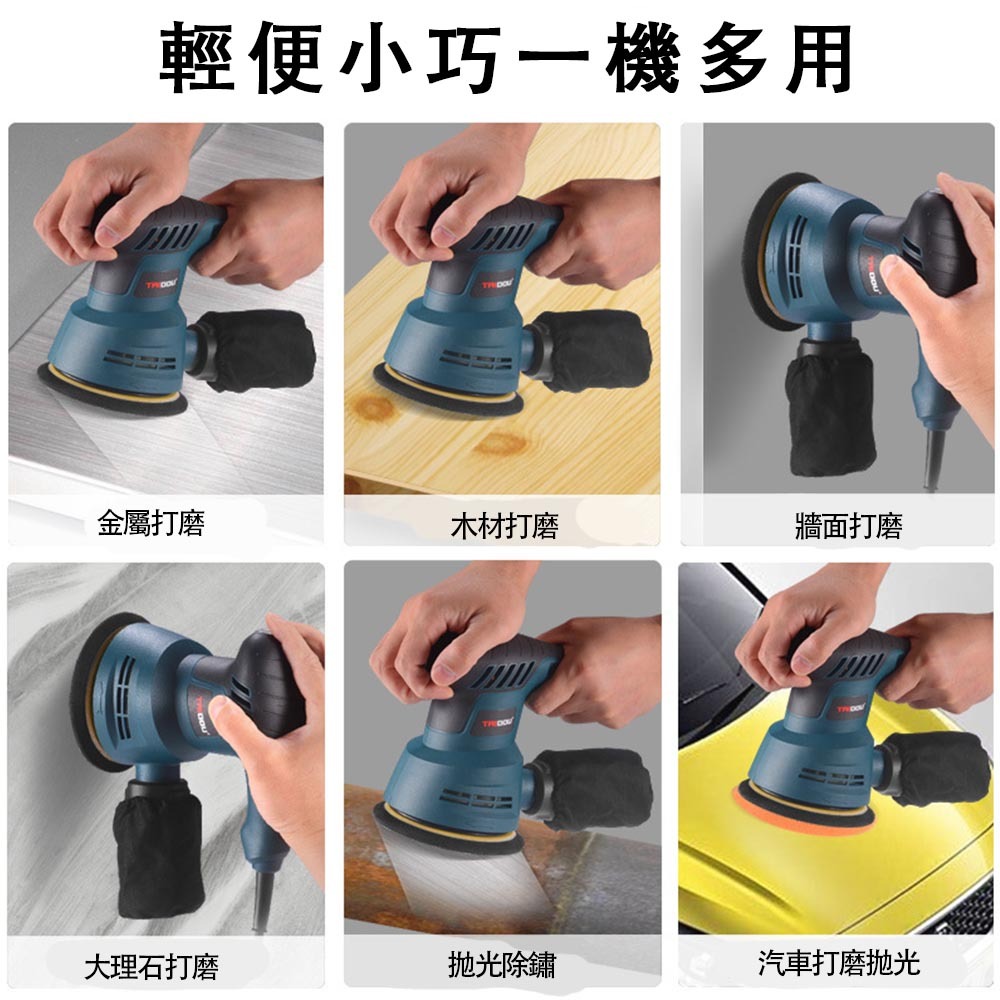 輕便小巧一機多用

TRIDOU

金屬打磨

TRIDOU

木材打磨

TRIDOU

牆面打磨

TRIDOU

大理石打磨

TRIDOU

拋光除鏽

TRIDOU

汽車打磨拋光