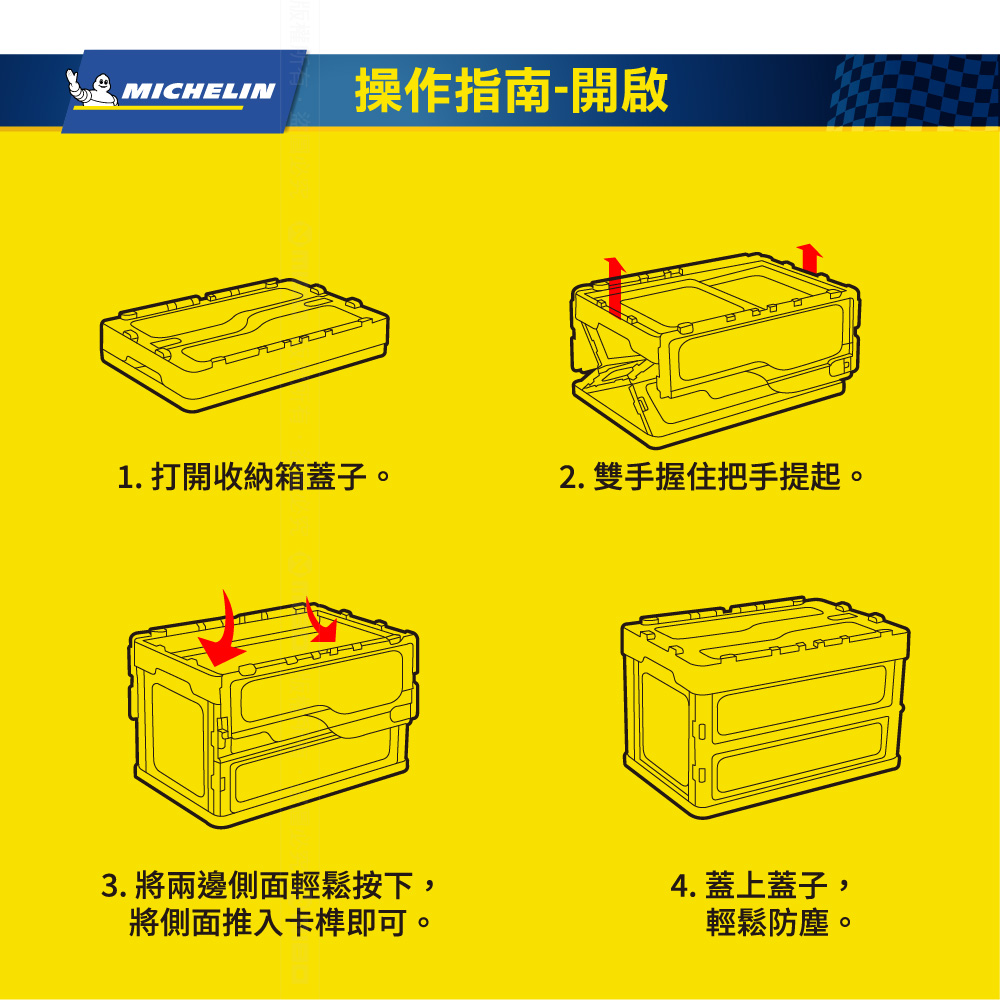 MICHELIN

操作指南-開啟

1. 打開收納箱蓋子。

2. 雙手握住把手提起。

3. 將兩邊側面輕鬆按下，將側面推入卡榫即可。

4. 蓋上蓋子，輕鬆防塵。