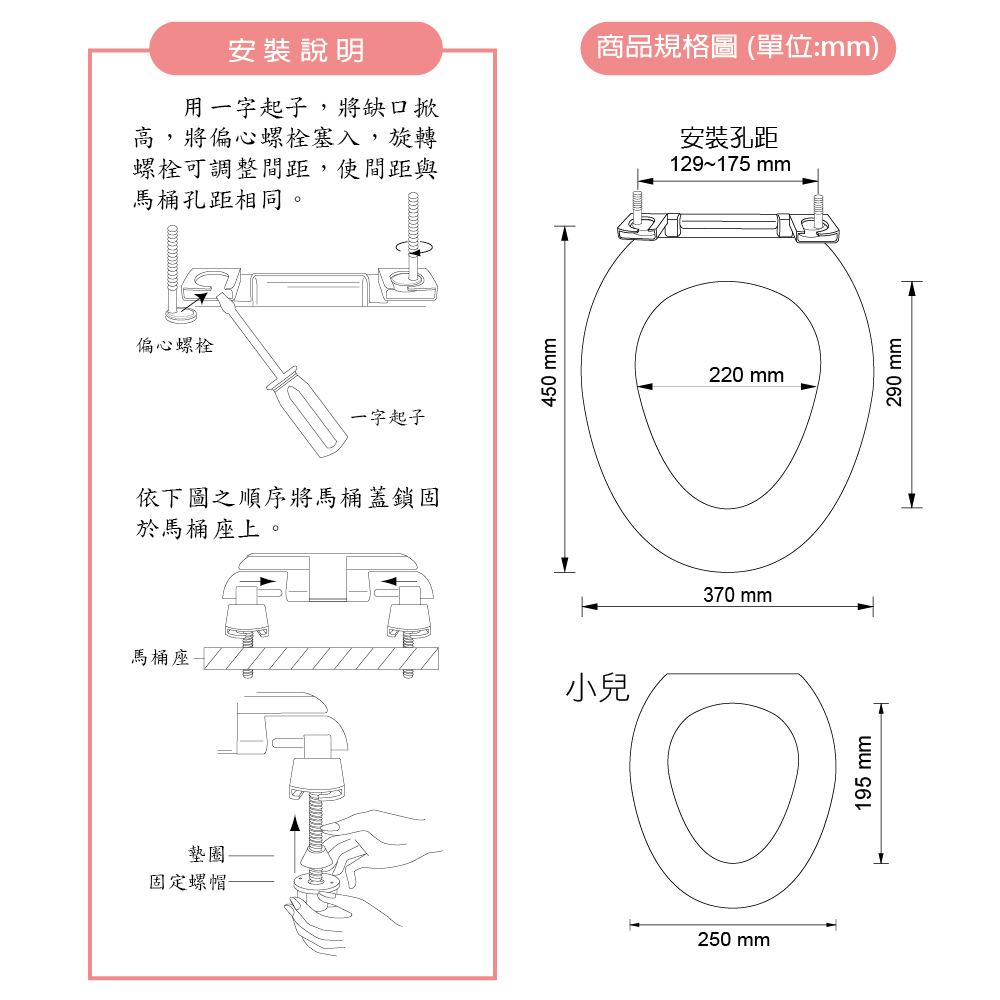 安裝說明

用一字起子，將缺口掀高，將偏心螺栓塞入，旋轉螺栓可調整間距，使間距與馬桶孔距相同。

偏心螺栓

一字起子

依下圖之順序將馬桶蓋鎖固於馬桶座上。

馬桶座

墊圈
固定螺帽

商品規格圖 (單位:mm)

安裝孔距
129~175 mm

450 mm

220 mm

290 mm

370 mm

小兒

195 mm

250 mm