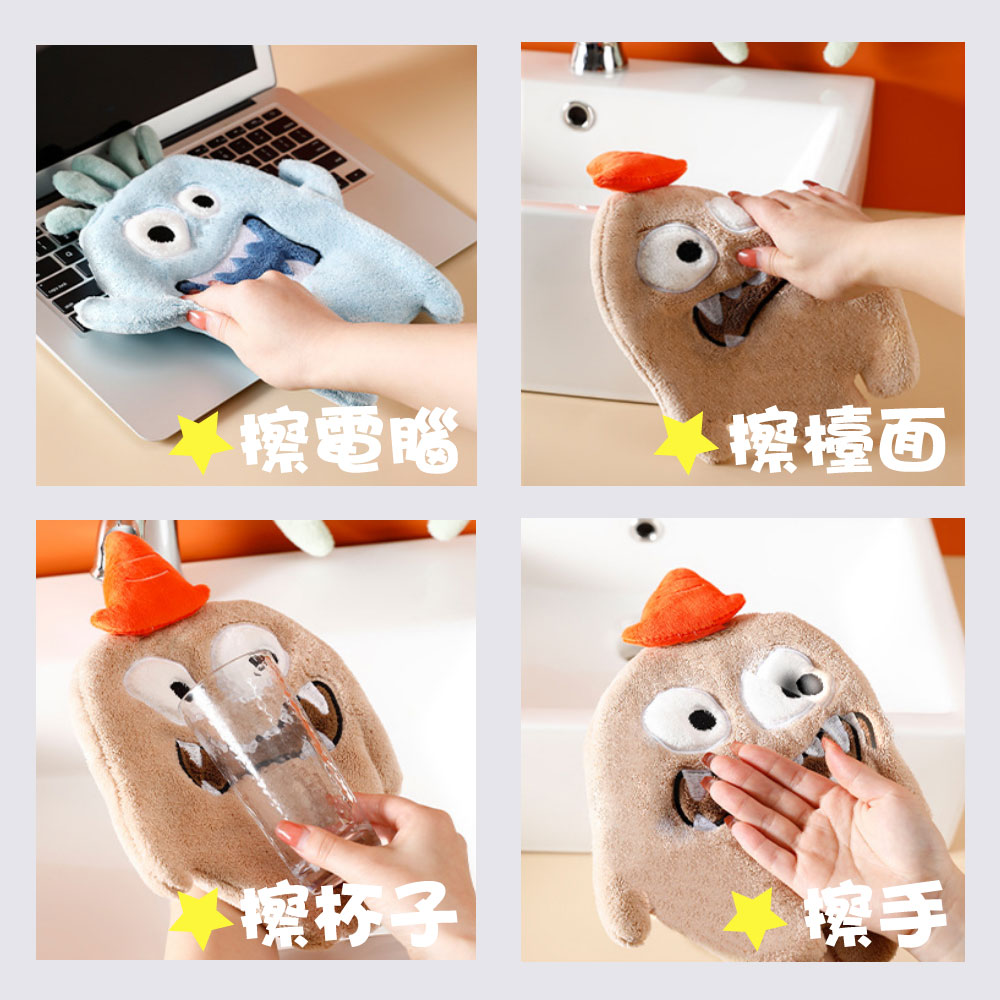 擦電腦

擦檯面

擦杯子

擦手