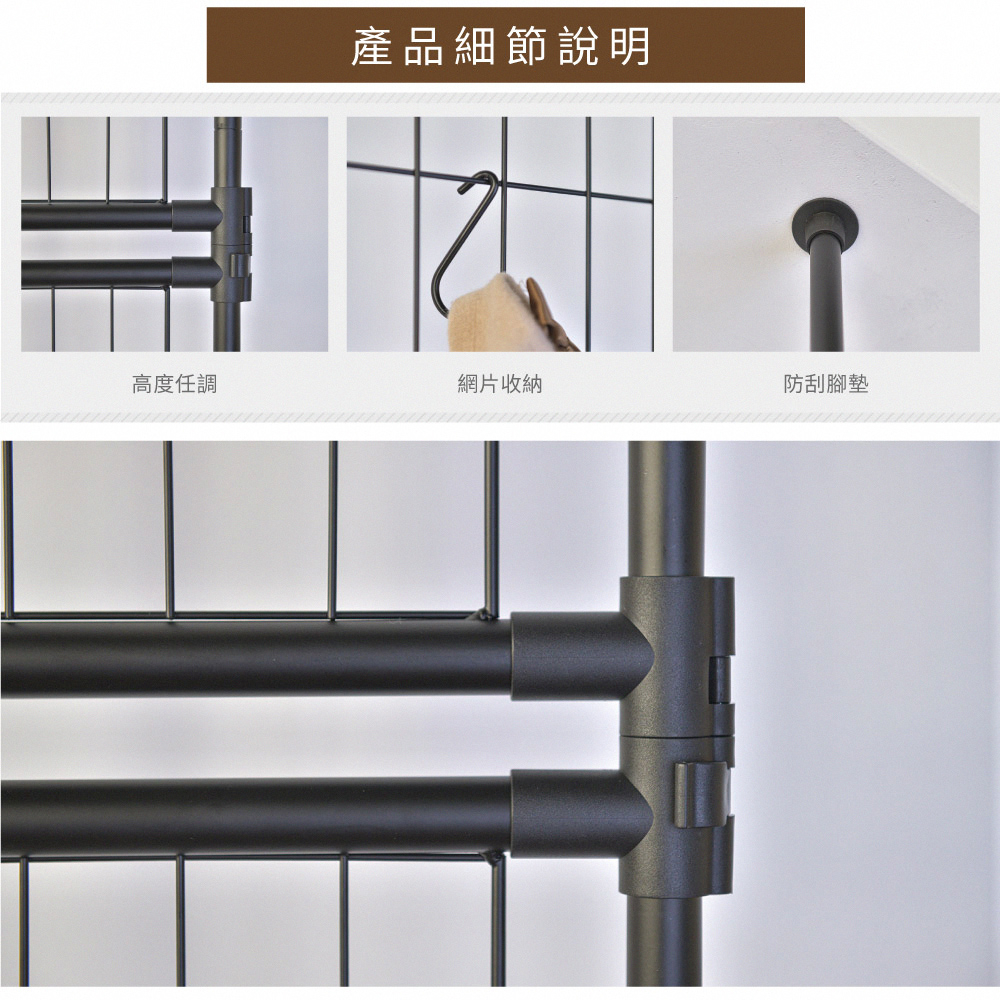 產品細節說明

高度任調

網片收納

防刮腳墊