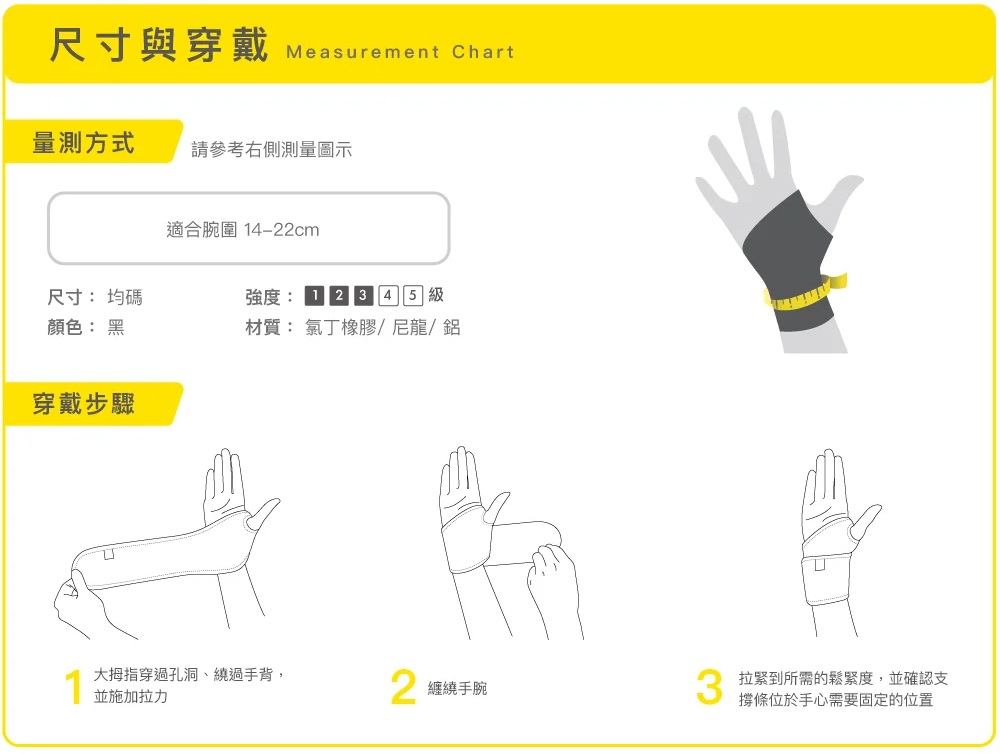 尺寸與穿戴 Measurement Chart

量測方式

請參考右側測量圖示

適合腕圍 14-22cm

尺寸： 均碼

顏色： 黑

強度： 1 2 3 4 5 級

材質： 氯丁橡膠/ 尼龍/ 鋁

穿戴步驟

1 大拇指穿過孔洞、繞過手背，並施加拉力

2 纏繞手腕

3 拉緊到所需的鬆緊度，並確認支撐條位於手心需要固定的位置