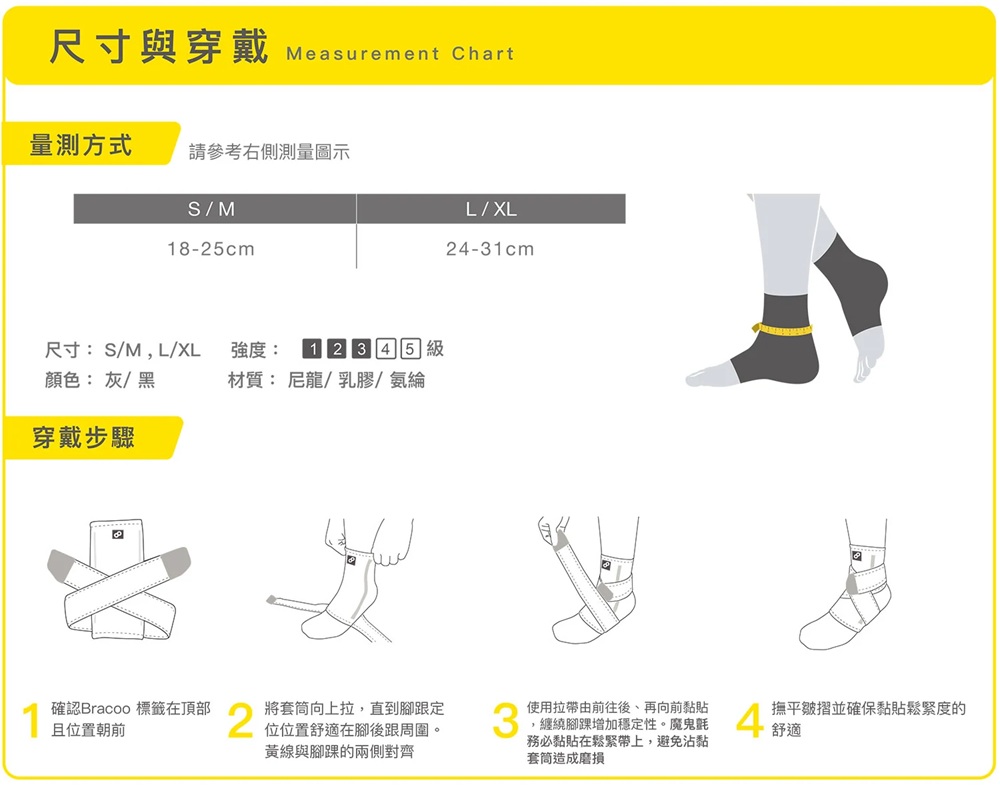 尺寸與穿戴 Measurement Chart

量測方式

請參考右側測量圖示

| S / M | L / XL |
|---|---|
| 18-25cm | 24-31cm |

尺寸： S/M , L/XL　強度： 1 2 3 4 5 級
顏色： 灰/ 黑　材質： 尼龍/ 乳膠/ 氨綸

穿戴步驟

1 確認Bracoo 標籤在頂部且位置朝前

2 將套筒向上拉，直到腳跟定位位置舒適在腳後跟周圍。黃線與腳踝的兩側對齊

3 使用拉帶由前往後、再向前黏貼，纏繞腳踝增加穩定性。魔鬼氈務必黏貼在鬆緊帶上，避免沾黏套筒造成磨損

4 撫平皺摺並確保黏貼鬆緊度的舒適