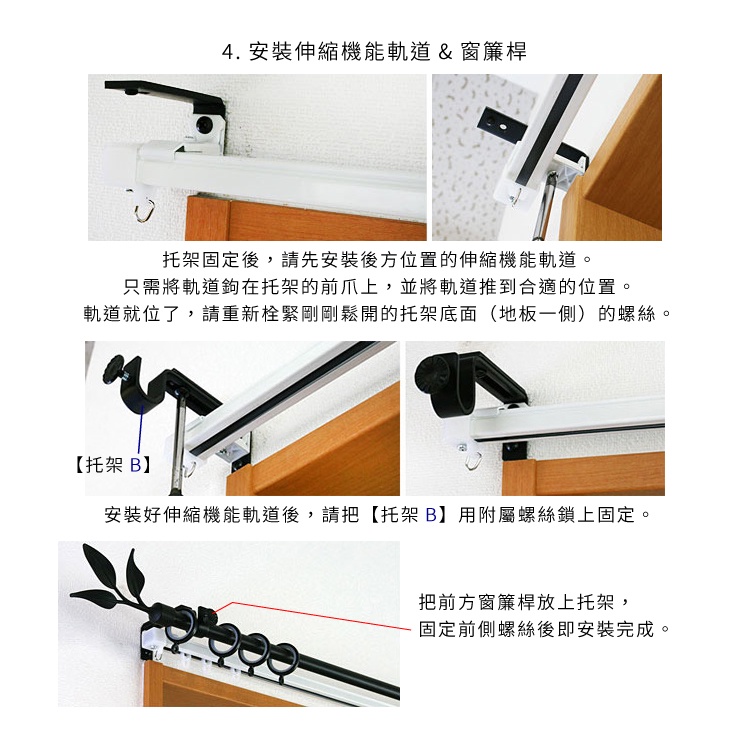 4. 安裝伸縮機能軌道 & 窗簾桿

托架固定後，請先安裝後方位置的伸縮機能軌道。
只需將軌道鉤在托架的前爪上，並將軌道推到合適的位置。
軌道就位了，請重新栓緊剛剛鬆開的托架底面（地板一側）的螺絲。

【托架 B】

安裝好伸縮機能軌道後，請把【托架 B】用附屬螺絲鎖上固定。

把前方窗簾桿放上托架，
固定前側螺絲後即安裝完成。