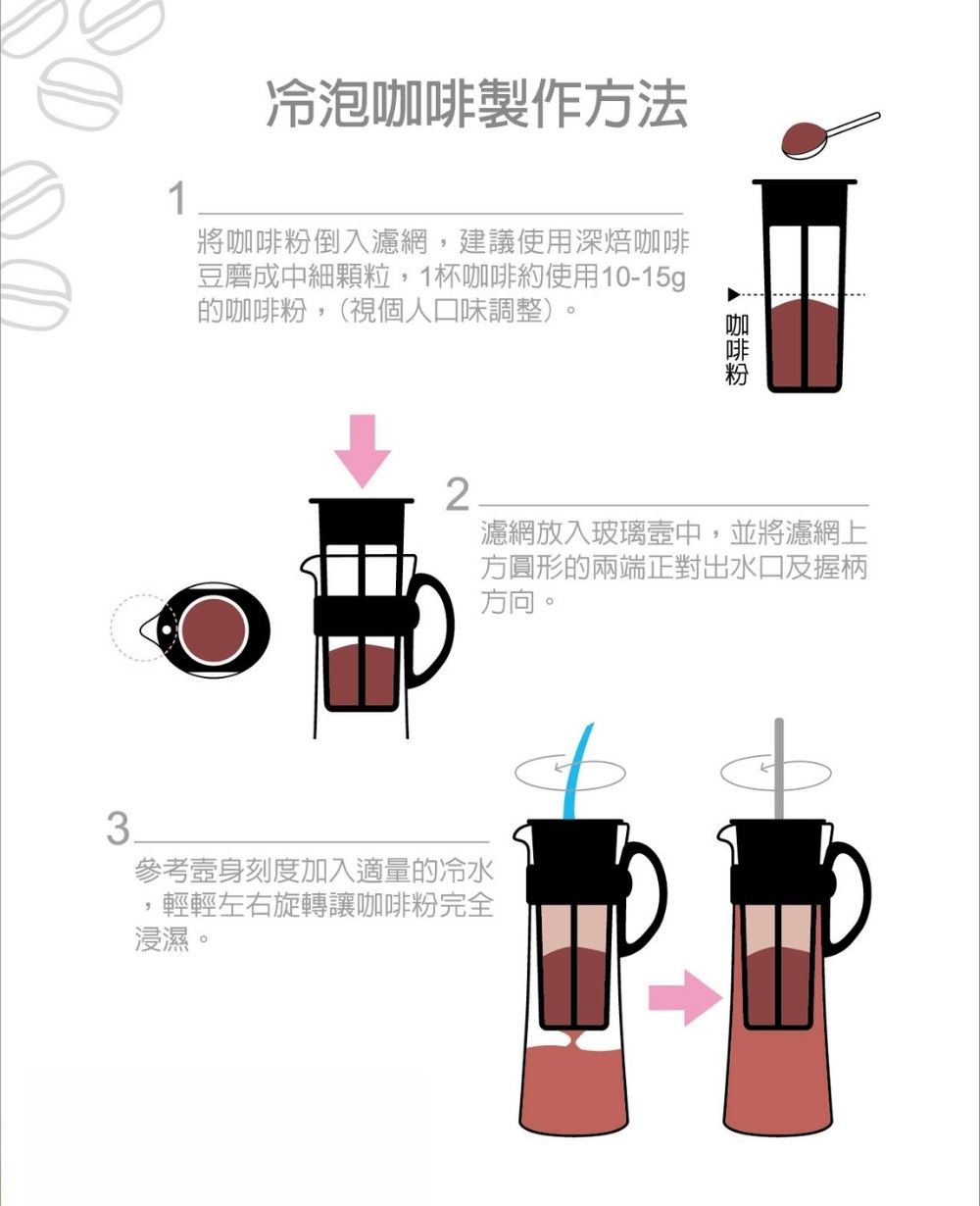 冷泡咖啡製作方法

1
將咖啡粉倒入濾網，建議使用深焙咖啡豆磨成中細顆粒，1杯咖啡約使用10-15g的咖啡粉，(視個人口味調整)。

咖啡粉

2
濾網放入玻璃壺中，並將濾網上方圓形的兩端正對出水口及握柄方向。

3
參考壺身刻度加入適量的冷水，輕輕左右旋轉讓咖啡粉完全浸濕。