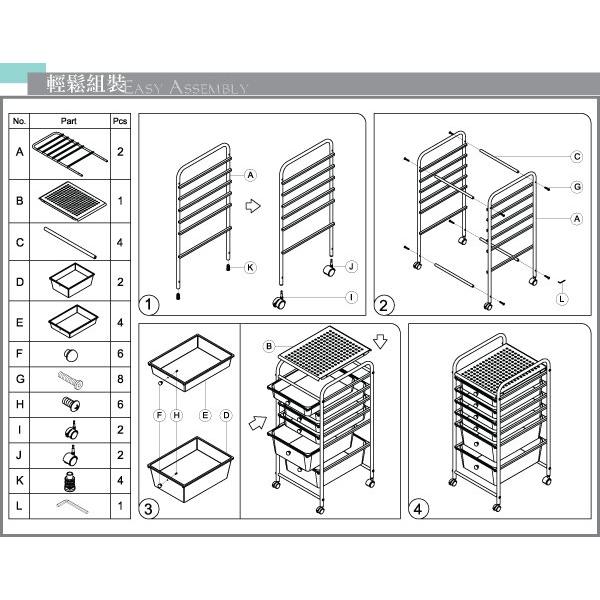 輕鬆組裝 EASY ASSEMBLY

| No. | Part | Pcs |
|---|---|---|
| A | | 2 |
| B | | 1 |
| C | | 4 |
| D | | 2 |
| E | | 4 |
| F | | 6 |
| G | | 8 |
| H | | 6 |
| I | | 2 |
| J | | 2 |
| K | | 4 |
| L | | 1 |

A
K
J
I
1

C
G
A
L
2

F
H
E
D
B
3

4