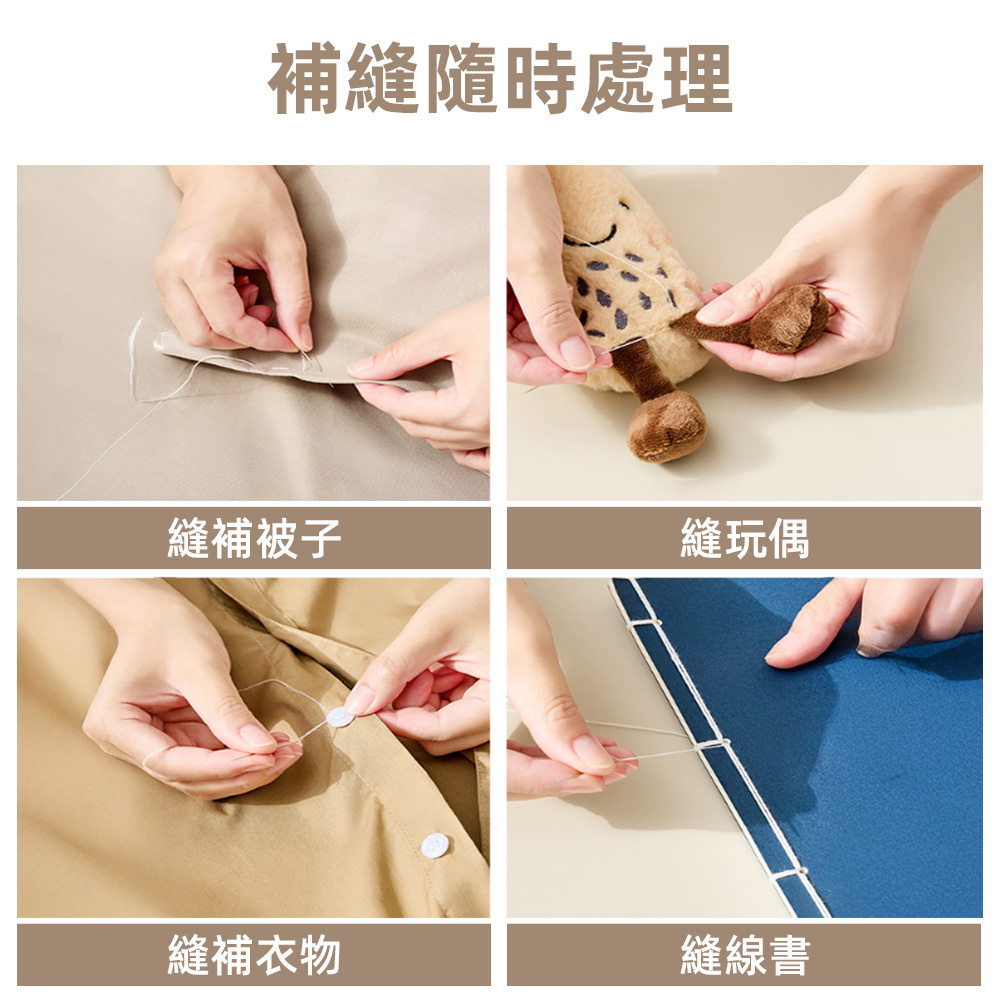 補縫隨時處理

縫補被子

縫玩偶

縫補衣物

縫線書