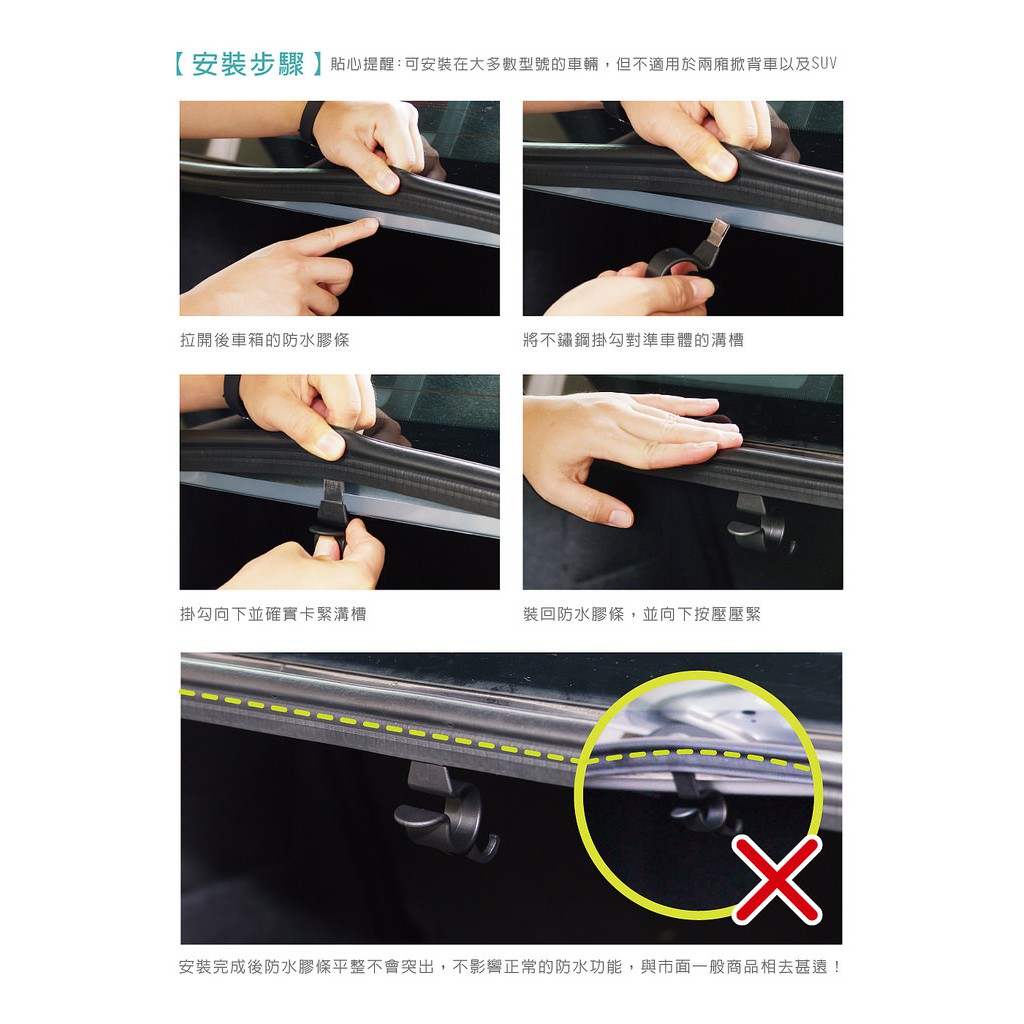 【安裝步驟】貼心提醒：可安裝在大多數型號的車輛，但不適用於兩廂掀背車以及SUV

拉開後車箱的防水膠條

將不鏽鋼掛勾對準車體的溝槽

掛勾向下並確實卡緊溝槽

裝回防水膠條，並向下按壓壓緊

安裝完成後防水膠條平整不會突出，不影響正常的防水功能，與市面一般商品相去甚遠！