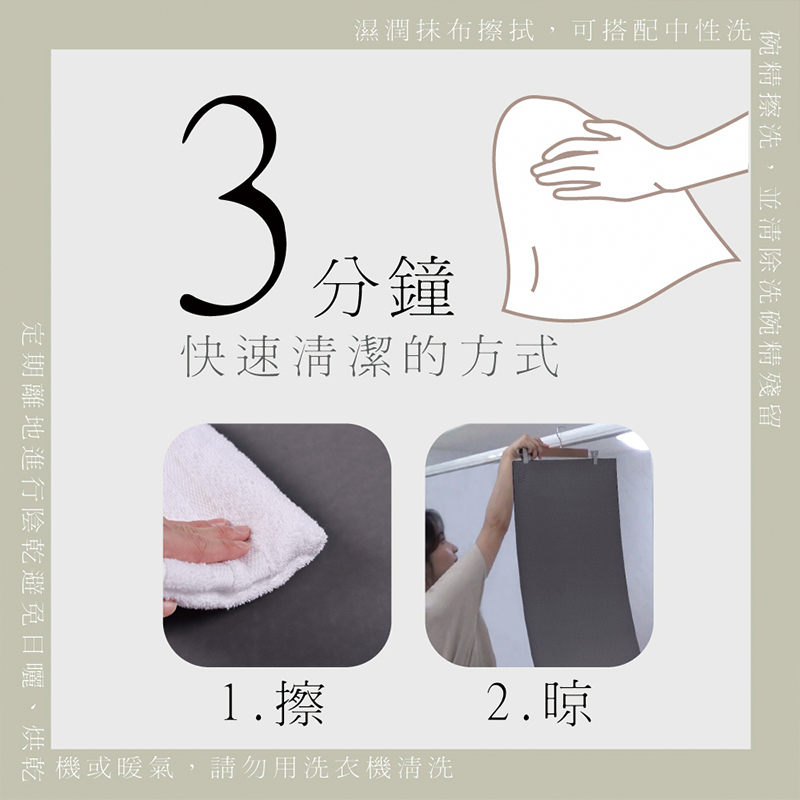 濕潤抹布擦拭，可搭配中性洗碗精擦洗，並清除洗碗精殘留

3分鐘
快速清潔的方式

1.擦

2.晾

定期離地進行陰乾避免日曬、烘乾機或暖氣，請勿用洗衣機清洗