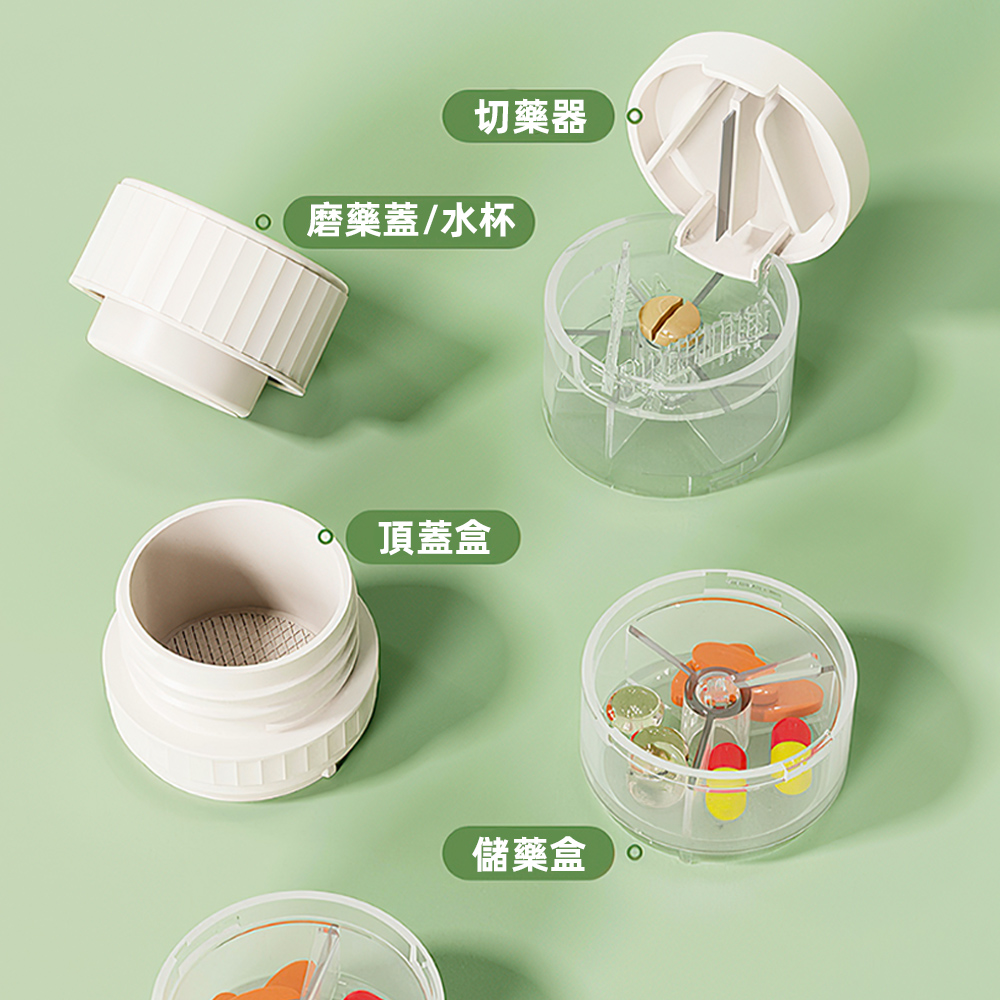 切藥器

磨藥蓋/水杯

頂蓋盒

儲藥盒