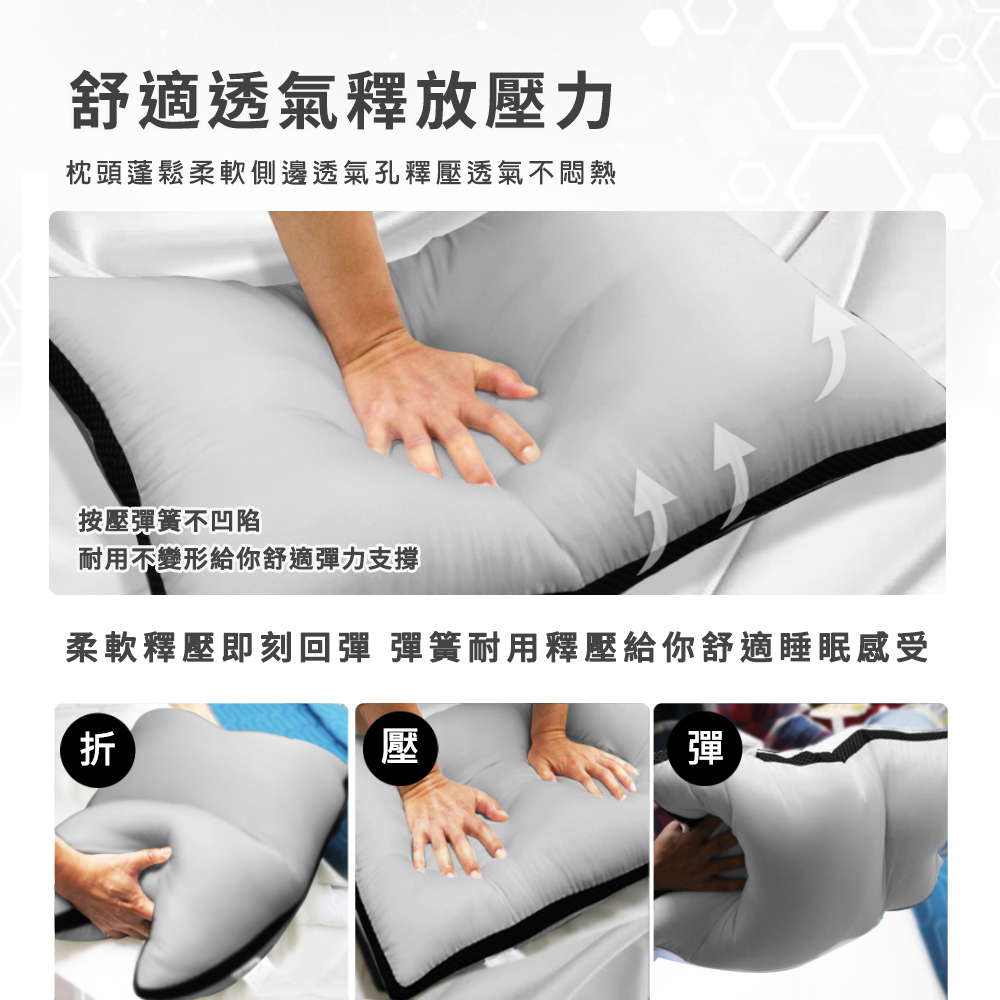 舒適透氣釋放壓力

枕頭蓬鬆柔軟側邊透氣孔釋壓透氣不悶熱

按壓彈簧不凹陷
耐用不變形給你舒適彈力支撐

柔軟釋壓即刻回彈 彈簧耐用釋壓給你舒適睡眠感受

折

壓

彈