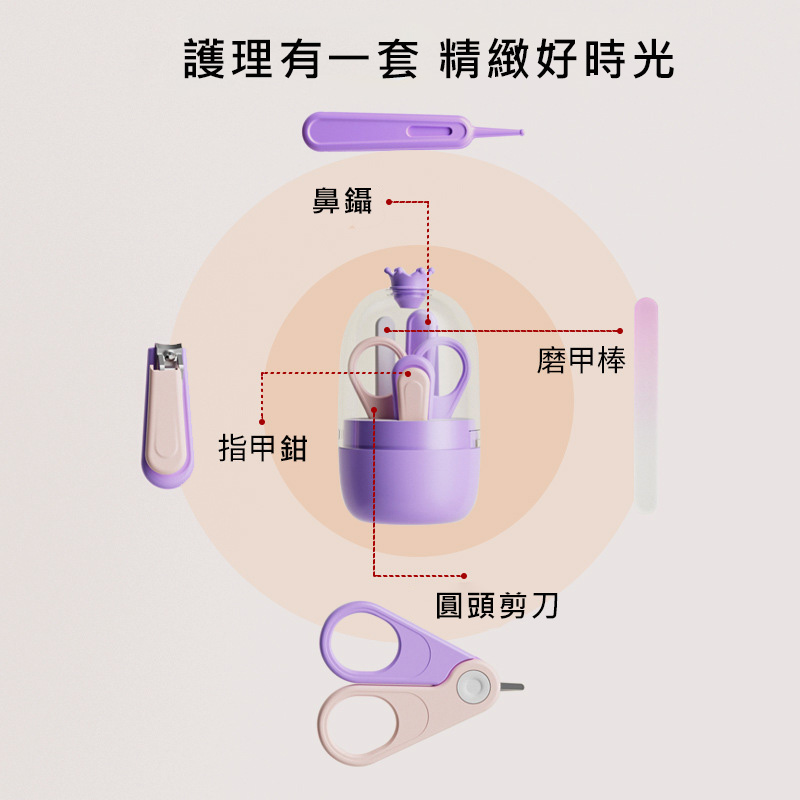 護理有一套 精緻好時光

鼻鑷

磨甲棒

指甲鉗

圓頭剪刀