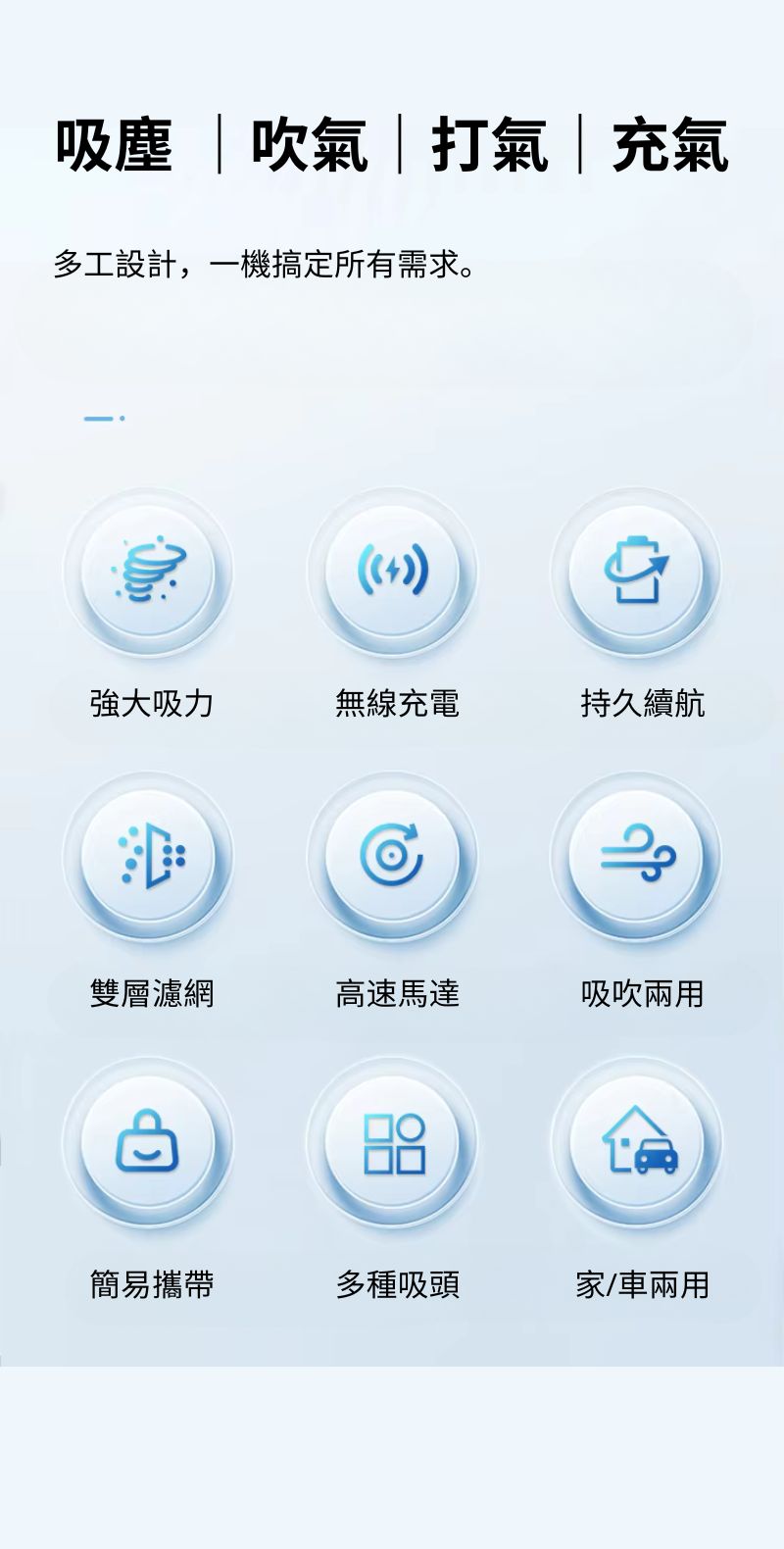 吸塵 | 吹氣 | 打氣 | 充氣

多工設計，一機搞定所有需求。

強大吸力 無線充電 持久續航

雙層濾網 高速馬達 吸吹兩用

簡易攜帶 多種吸頭 家/車兩用