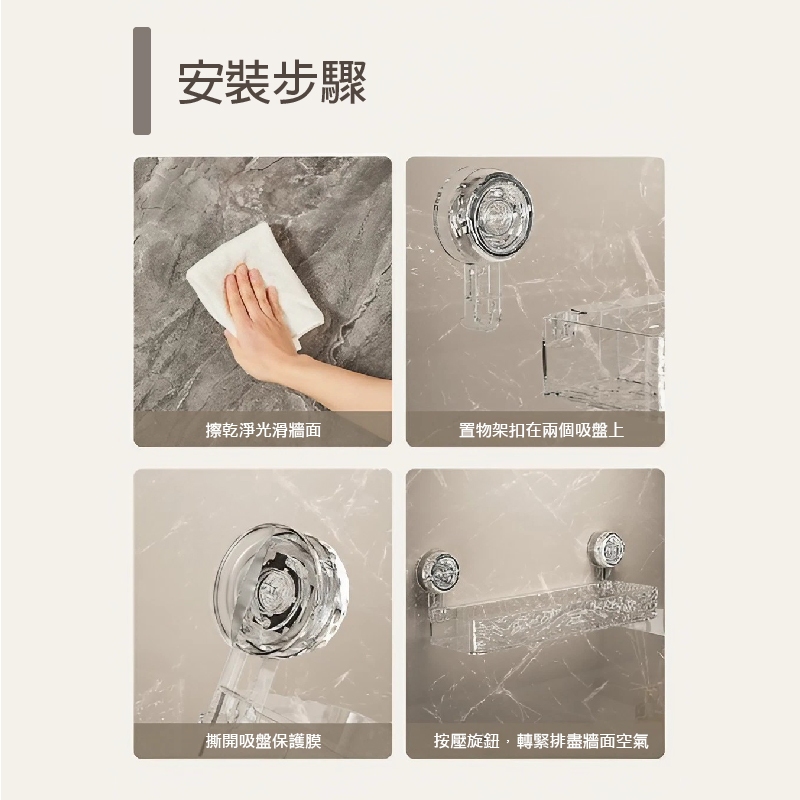 安裝步驟

擦乾淨光滑牆面

置物架扣在兩個吸盤上

撕開吸盤保護膜

按壓旋鈕，轉緊排盡牆面空氣