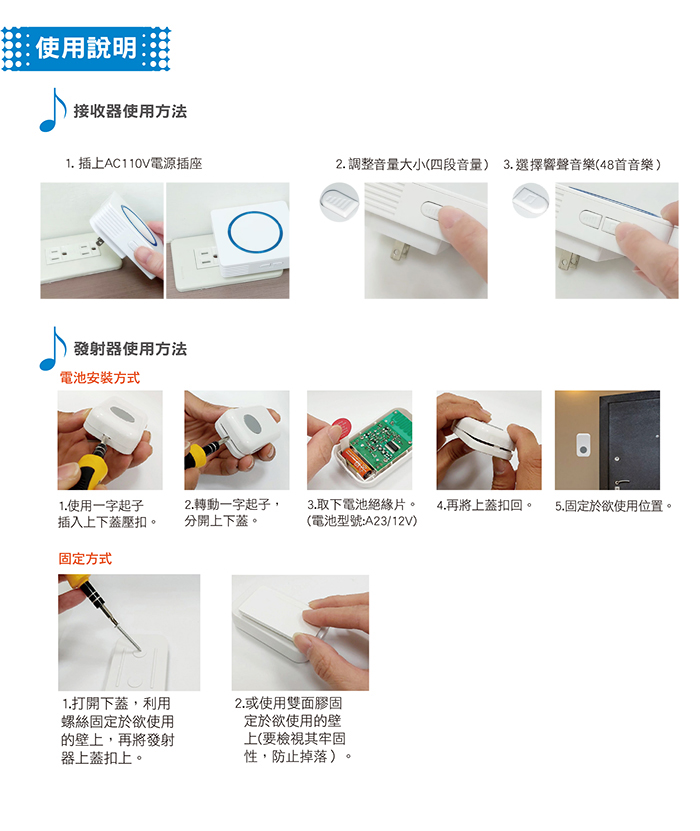 使用說明

接收器使用方法

1. 插上AC110V電源插座

2. 調整音量大小(四段音量)

3. 選擇響聲音樂(48首音樂)

發射器使用方法

電池安裝方式

1.使用一字起子插入上下蓋壓扣。

2.轉動一字起子，分開上下蓋。

3.取下電池絕緣片。(電池型號:A23/12V)

4.再將上蓋扣回。

5.固定於欲使用位置。

固定方式

1.打開下蓋，利用螺絲固定於欲使用的壁上，再將發射器上蓋扣上。

2.或使用雙面膠固定於欲使用的壁上(要檢視其牢固性，防止掉落)。