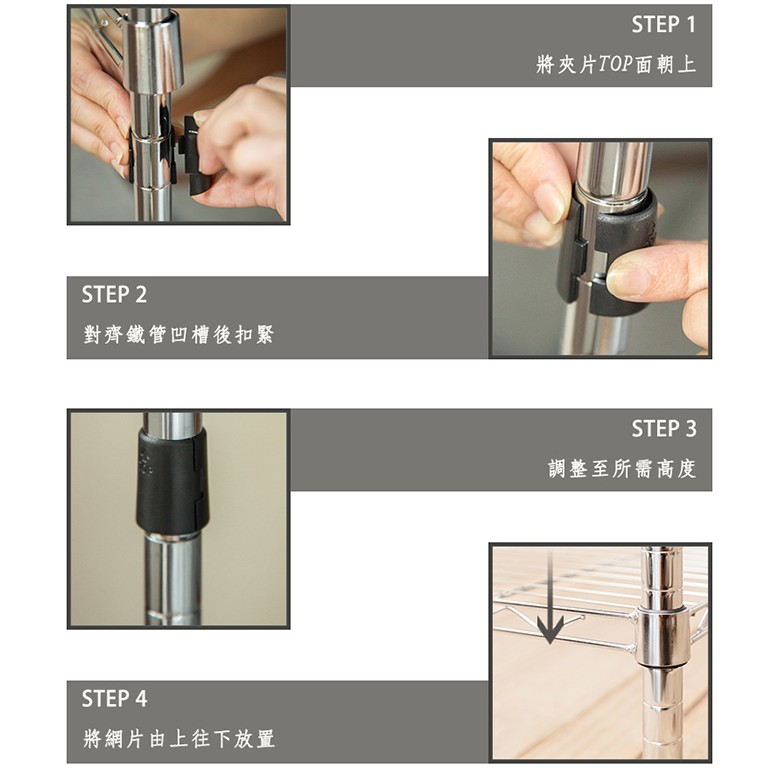 STEP 1
將夾片TOP面朝上

STEP 2
對齊鐵管凹槽後扣緊

STEP 3
調整至所需高度

STEP 4
將網片由上往下放置