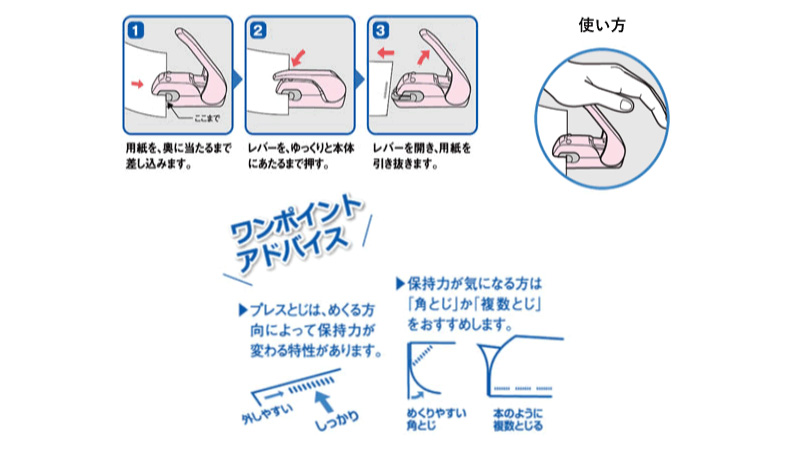 1

ここまで

用紙を、奥に当たるまで差し込みます。

2

レバーを、ゆっくりと本体にあたるまで押す。

3

レバーを開き、用紙を引き抜きます。

使い方

ワンポイントアドバイス

▶プレスとじは、めくる方向によって保持力が変わる特性があります。

外しやすい

しっかり

▶保持力が気になる方は「角とじ」か「複数とじ」をおすすめします。

めくりやすい角とじ

本のように複数とじる