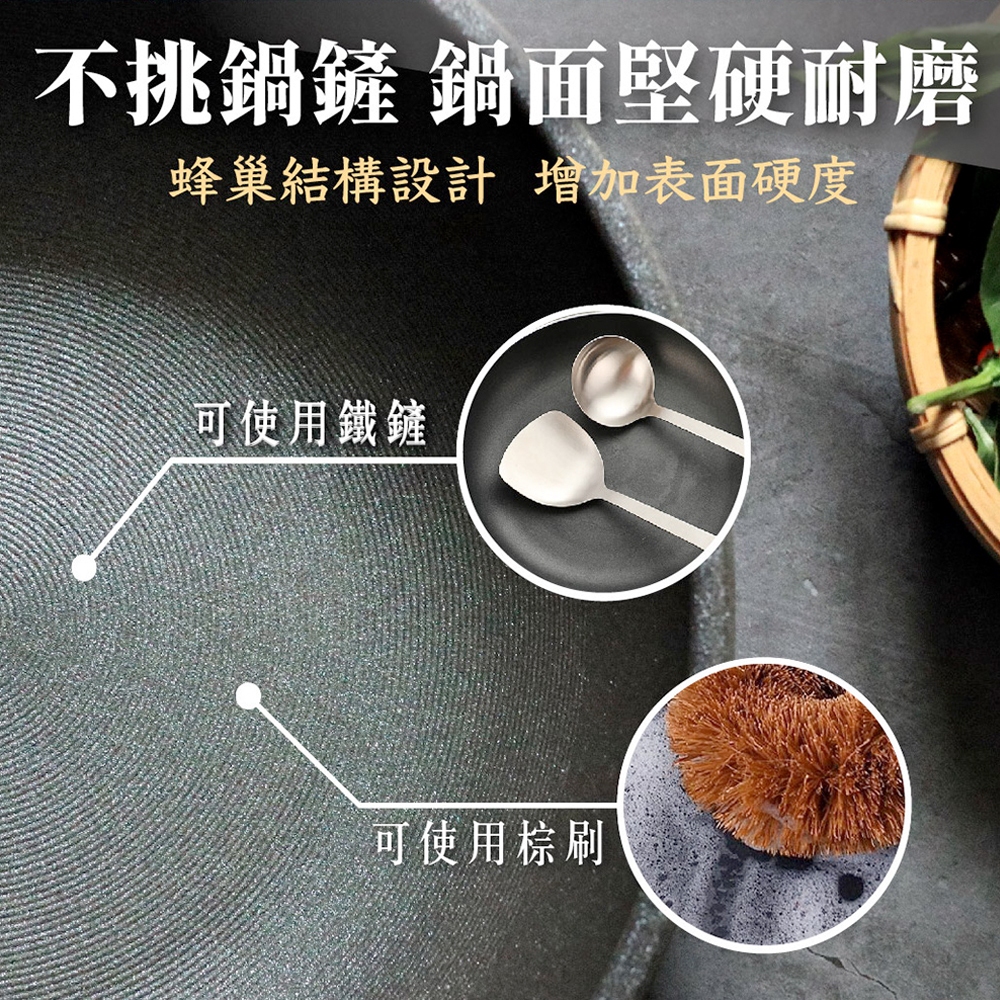 不挑鍋鏟 鍋面堅硬耐磨
蜂巢結構設計 增加表面硬度

可使用鐵鏟

可使用棕刷