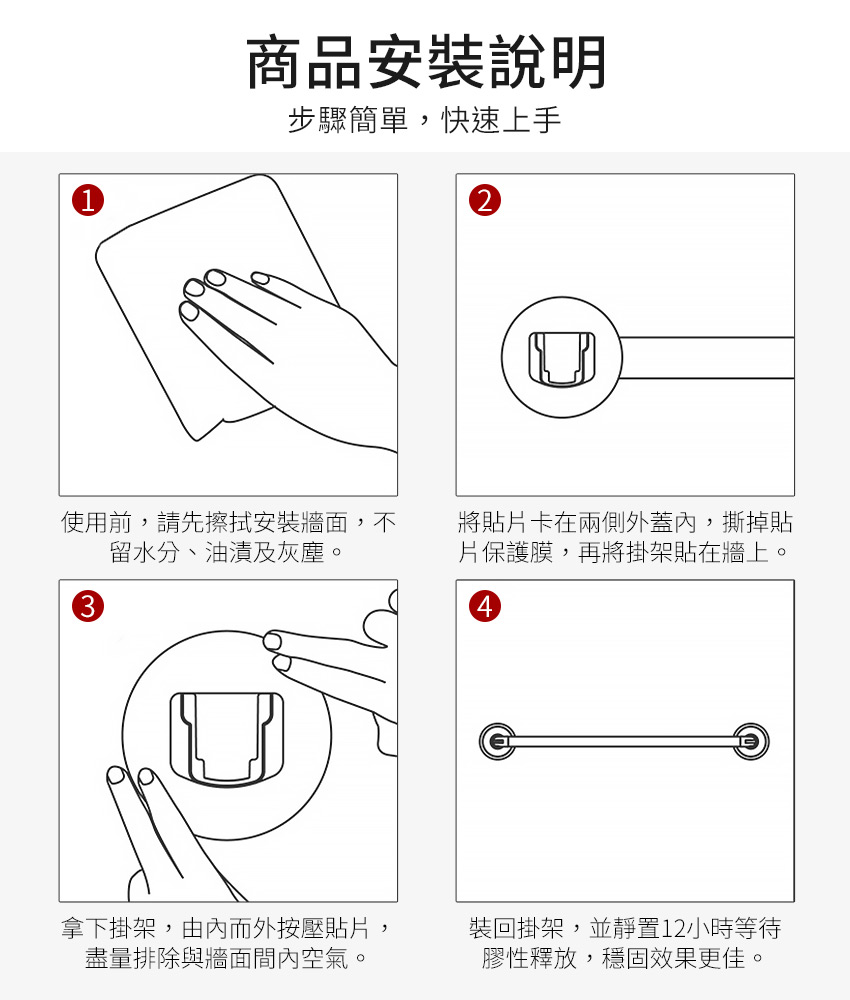 商品安裝說明

步驟簡單，快速上手

1

使用前，請先擦拭安裝牆面，不留水分、油漬及灰塵。

2

將貼片卡在兩側外蓋內，撕掉貼片保護膜，再將掛架貼在牆上。

3

拿下掛架，由內而外按壓貼片，盡量排除與牆面間內空氣。

4

裝回掛架，並靜置12小時等待膠性釋放，穩固效果更佳。