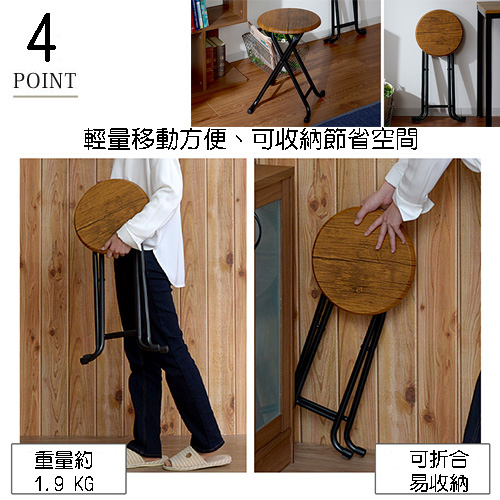 4
POINT

輕量移動方便、可收納節省空間

重量約
1.9 KG

可折合
易收納