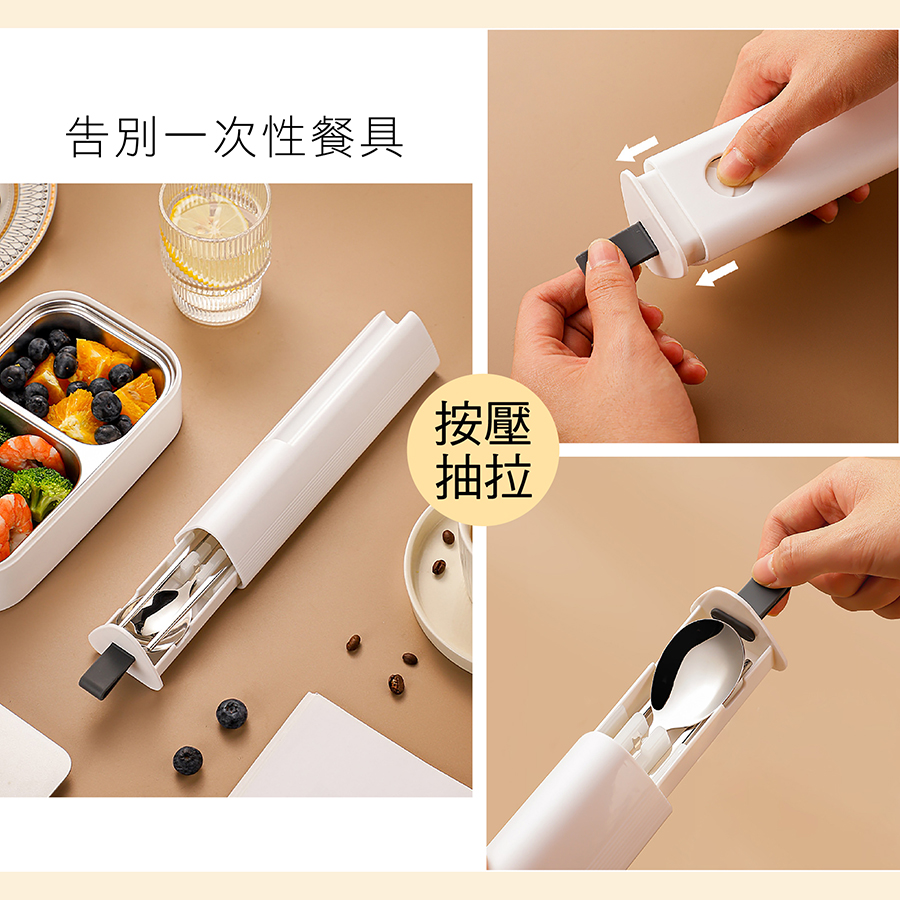 告別一次性餐具

按壓
抽拉