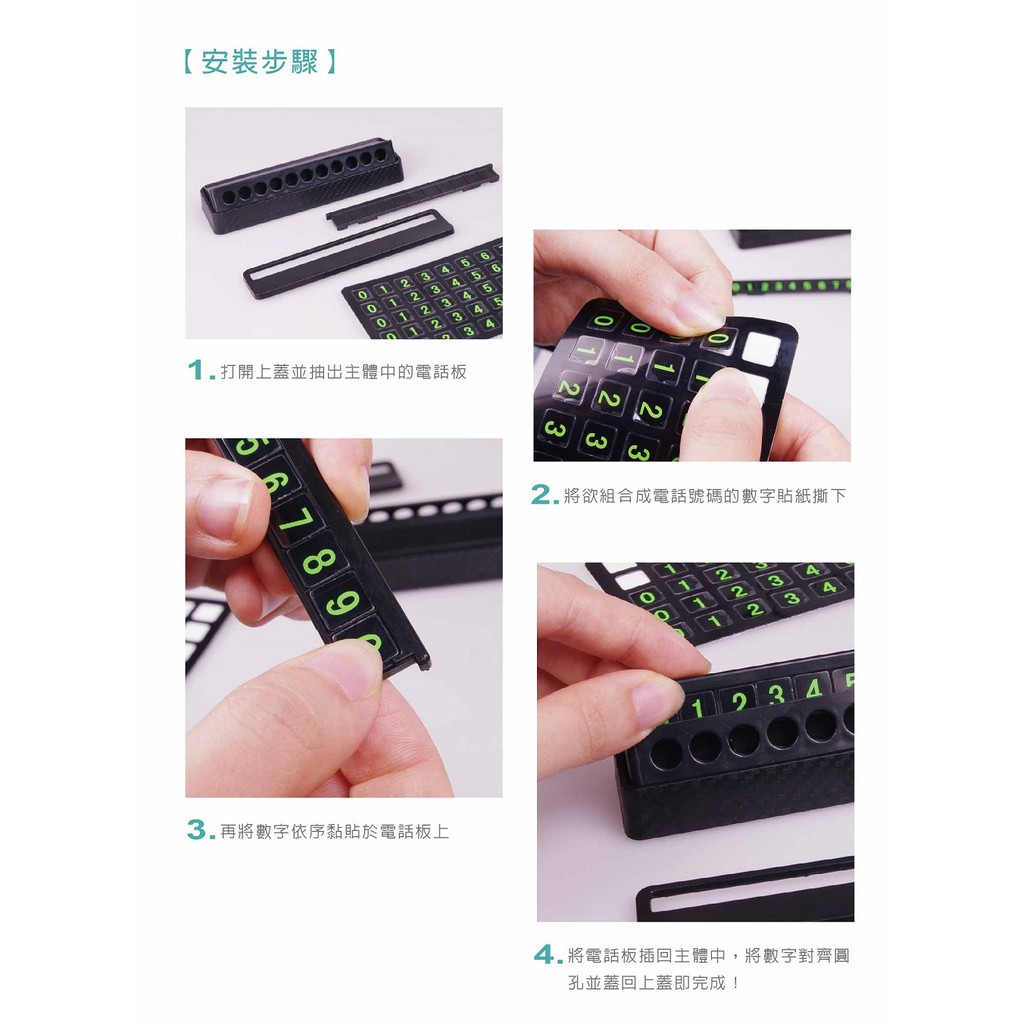 【安裝步驟】

1. 打開上蓋並抽出主體中的電話板

2. 將欲組合成電話號碼的數字貼紙撕下

3. 再將數字依序黏貼於電話板上

4. 將電話板插回主體中，將數字對齊圓孔並蓋回上蓋即完成！