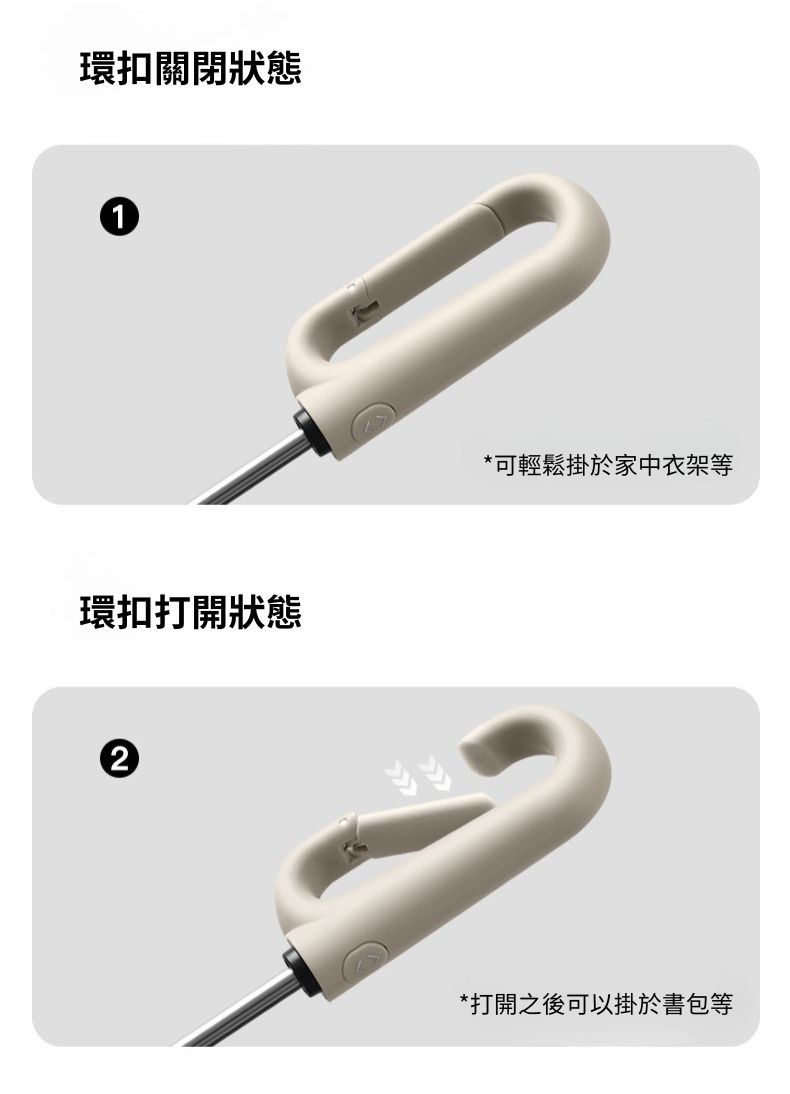 環扣關閉狀態

1

*可輕鬆掛於家中衣架等

環扣打開狀態

2

*打開之後可以掛於書包等