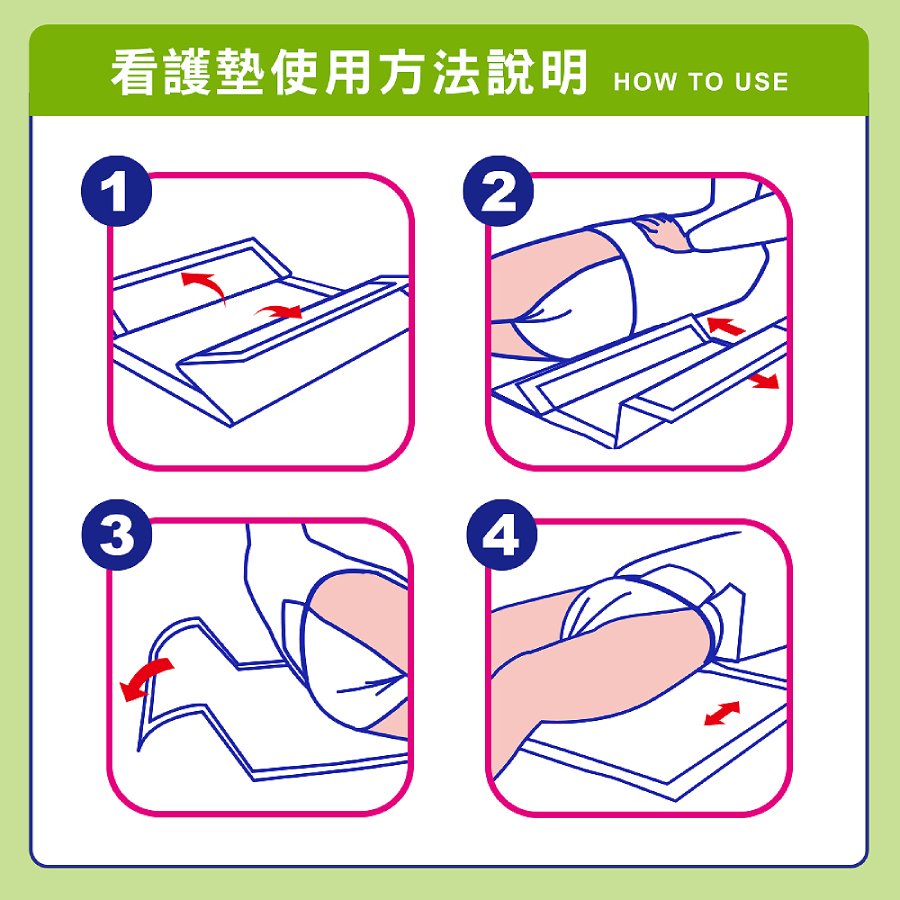 看護墊使用方法說明 HOW TO USE

1

2

3

4