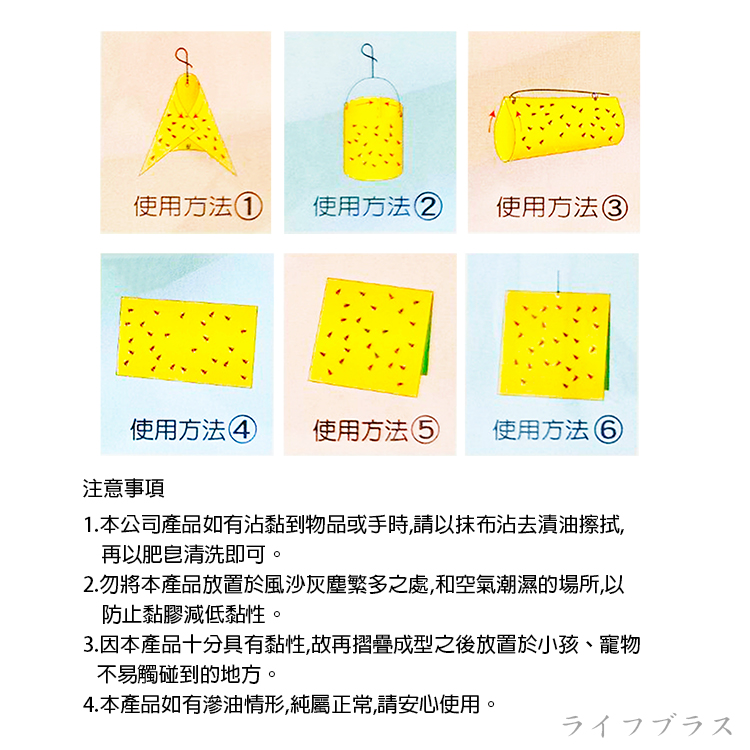 使用方法①

使用方法②

使用方法③

使用方法④

使用方法⑤

使用方法⑥

注意事項

1.本公司產品如有沾黏到物品或手時,請以抹布沾去漬油擦拭,再以肥皂清洗即可。

2.勿將本產品放置於風沙灰塵繁多之處,和空氣潮濕的場所,以防止黏膠減低黏性。

3.因本產品十分具有黏性,故再摺疊成型之後放置於小孩、寵物不易觸碰到的地方。

4.本產品如有滲油情形,純屬正常,請安心使用。

ライフプラス