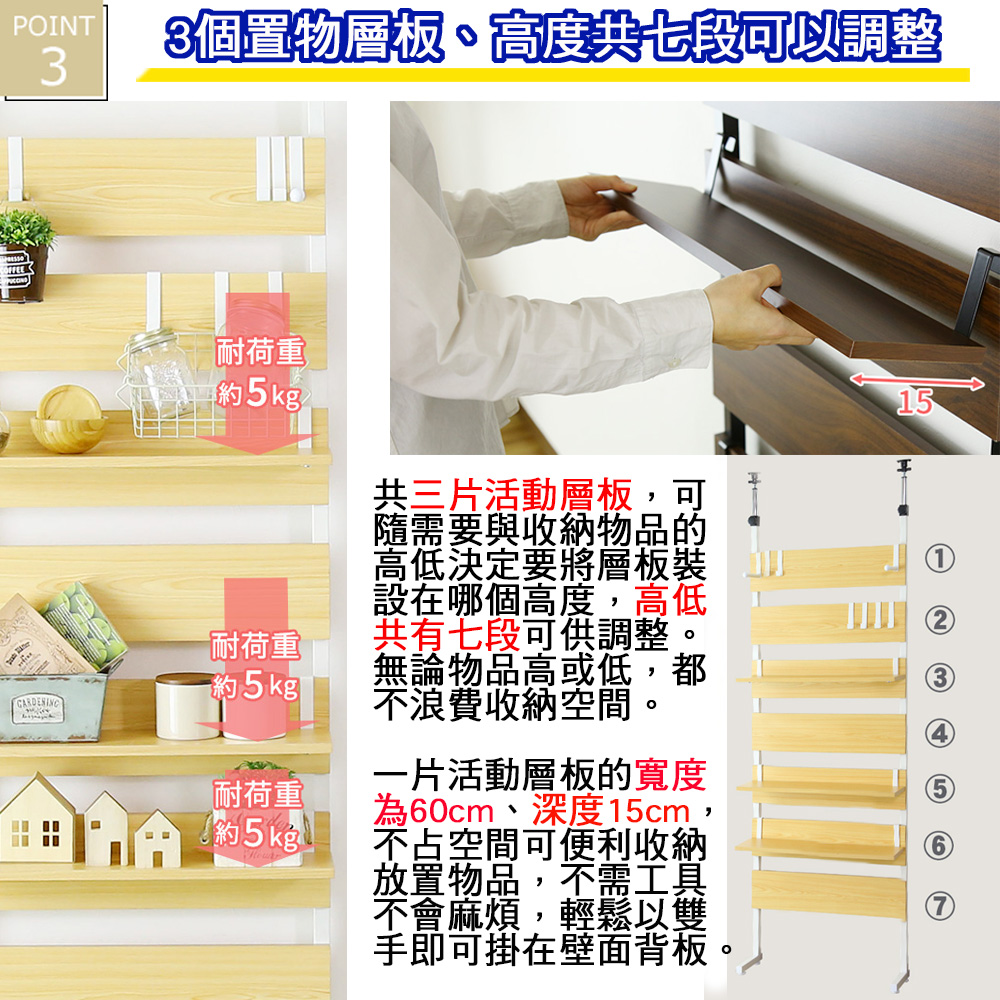 POINT
3

3個置物層板、高度共七段可以調整

耐荷重
約5kg

耐荷重
約5kg

耐荷重
約5kg

GARDENING

15

共三片活動層板，可隨需要與收納物品的高低決定要將層板裝設在哪個高度，高低共有七段可供調整。無論物品高或低，都不浪費收納空間。

一片活動層板的寬度為60cm、深度15cm，不占空間可便利收納放置物品，不需工具不會麻煩，輕鬆以雙手即可掛在壁面背板。

①
②
③
④
⑤
⑥
⑦