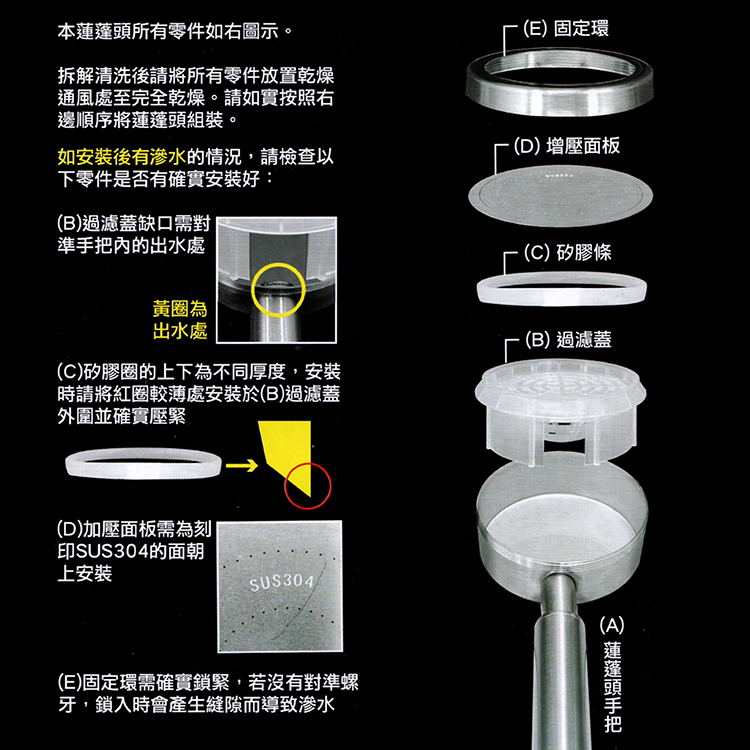 本蓮蓬頭所有零件如右圖示。

拆解清洗後請將所有零件放置乾燥通風處至完全乾燥。請如實按照右邊順序將蓮蓬頭組裝。

如安裝後有滲水的情況，請檢查以下零件是否有確實安裝好：

(B)過濾蓋缺口需對準手把內的出水處

黃圈為出水處

(C)矽膠圈的上下為不同厚度，安裝時請將紅圈較薄處安裝於(B)過濾蓋外圍並確實壓緊

(D)加壓面板需為刻印SUS304的面朝上安裝

SUS304

(E)固定環需確實鎖緊，若沒有對準螺牙，鎖入時會產生縫隙而導致滲水

(E) 固定環

(D) 增壓面板

(C) 矽膠條

(B) 過濾蓋

(A) 蓮蓬頭手把