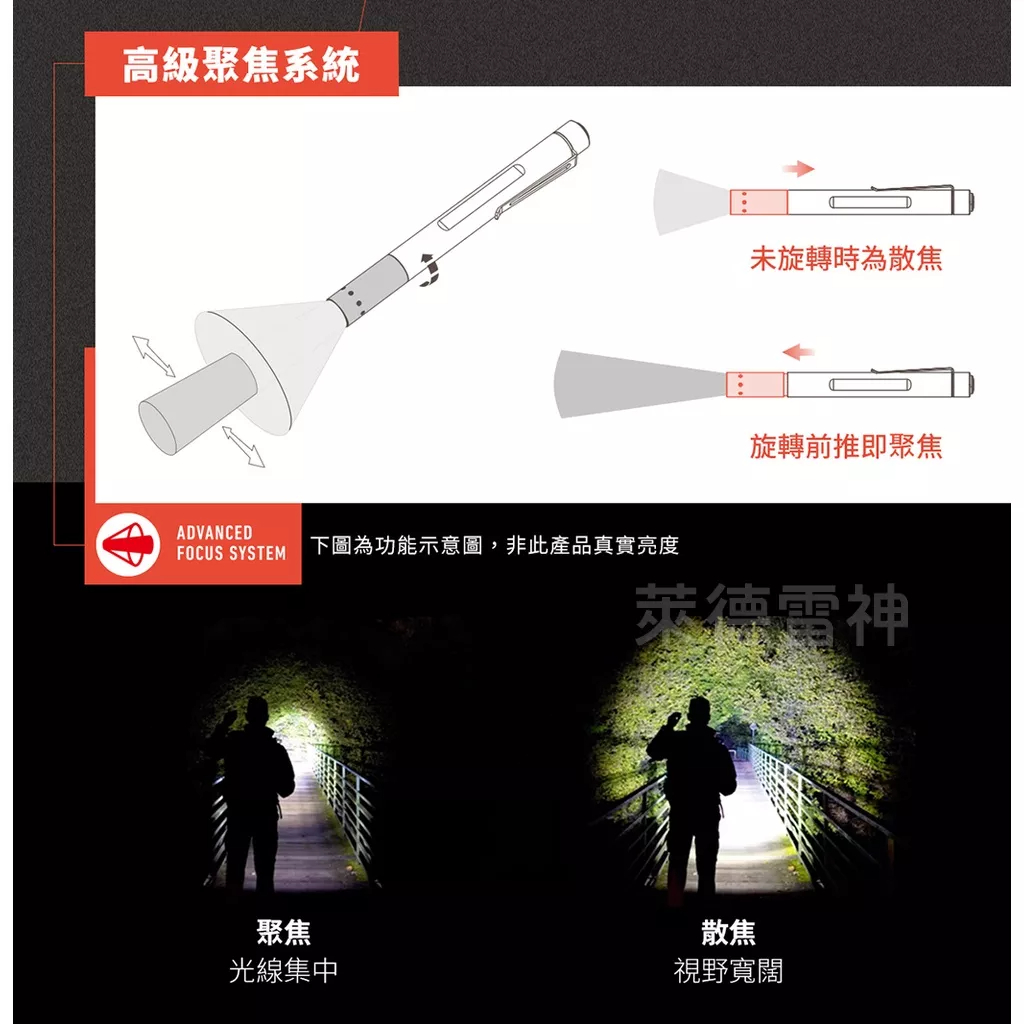 高級聚焦系統

未旋轉時為散焦

旋轉前推即聚焦

ADVANCED FOCUS SYSTEM

下圖為功能示意圖，非此產品真實亮度

萊德雷神

聚焦
光線集中

散焦
視野寬闊