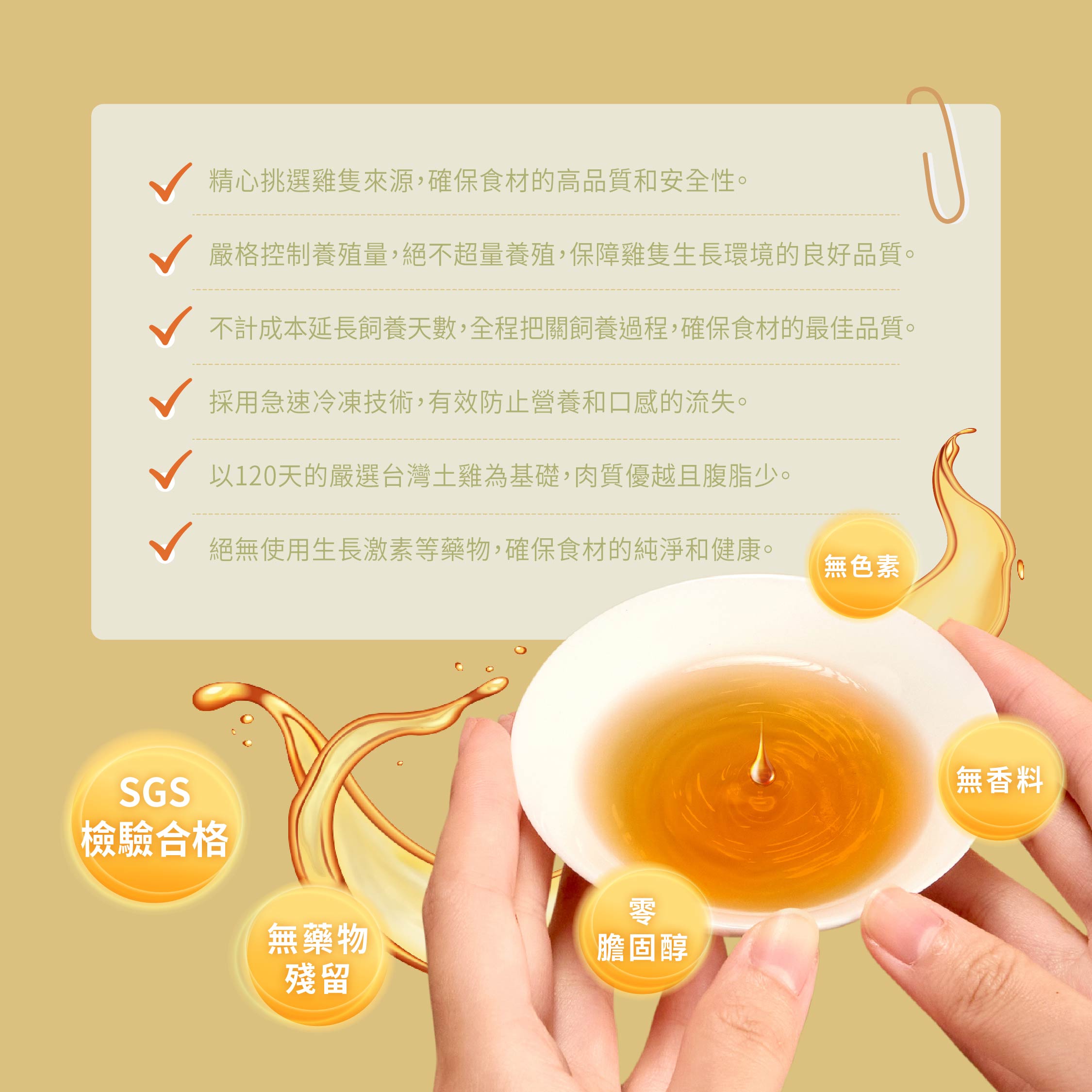 精心挑選雞隻來源,確保食材的高品質和安全性。

嚴格控制養殖量,絕不超量養殖,保障雞隻生長環境的良好品質。

不計成本延長飼養天數,全程把關飼養過程,確保食材的最佳品質。

採用急速冷凍技術,有效防止營養和口感的流失。

以120天的嚴選台灣土雞為基礎,肉質優越且腹脂少。

絕無使用生長激素等藥物,確保食材的純淨和健康。

無色素

無香料

SGS 檢驗合格

無藥物殘留

零膽固醇