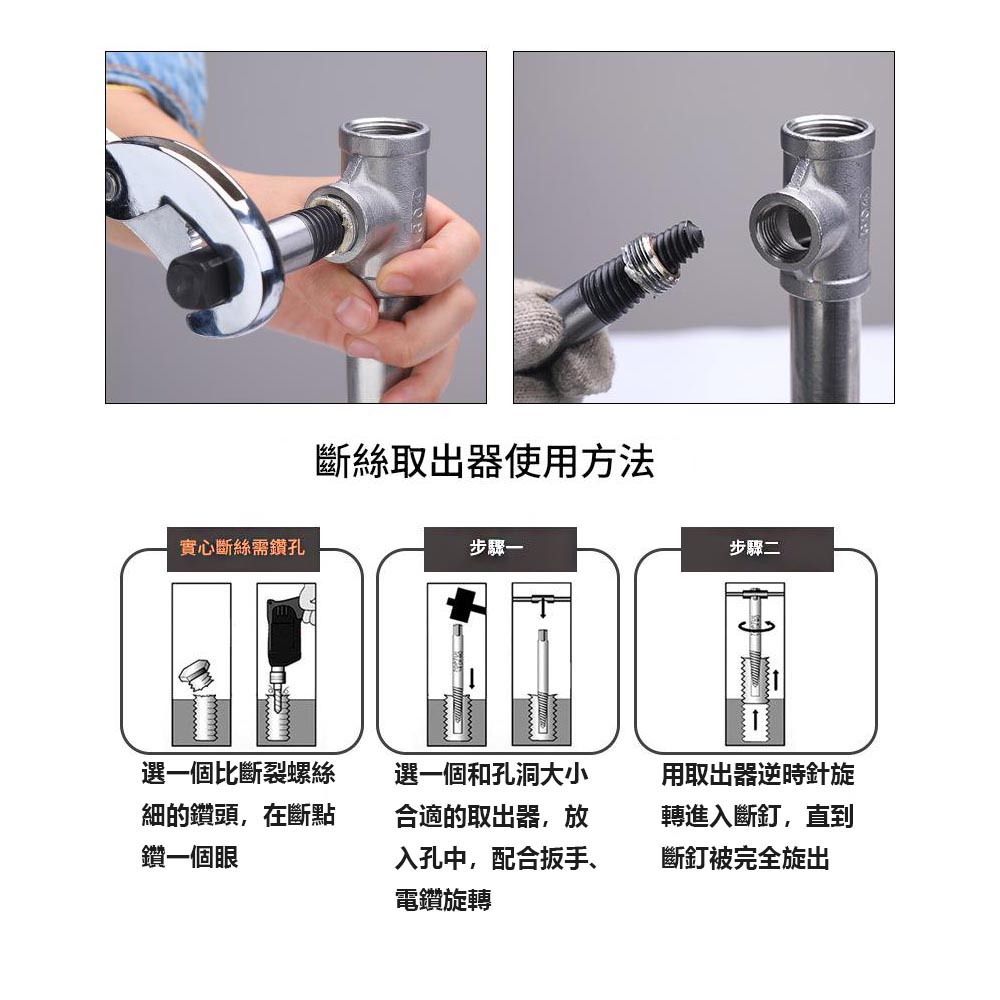 斷絲取出器使用方法

實心斷絲需鑽孔

選一個比斷裂螺絲細的鑽頭，在斷點鑽一個眼

步驟一

選一個和孔洞大小合適的取出器，放入孔中，配合扳手、電鑽旋轉

步驟二

用取出器逆時針旋轉進入斷釘，直到斷釘被完全旋出