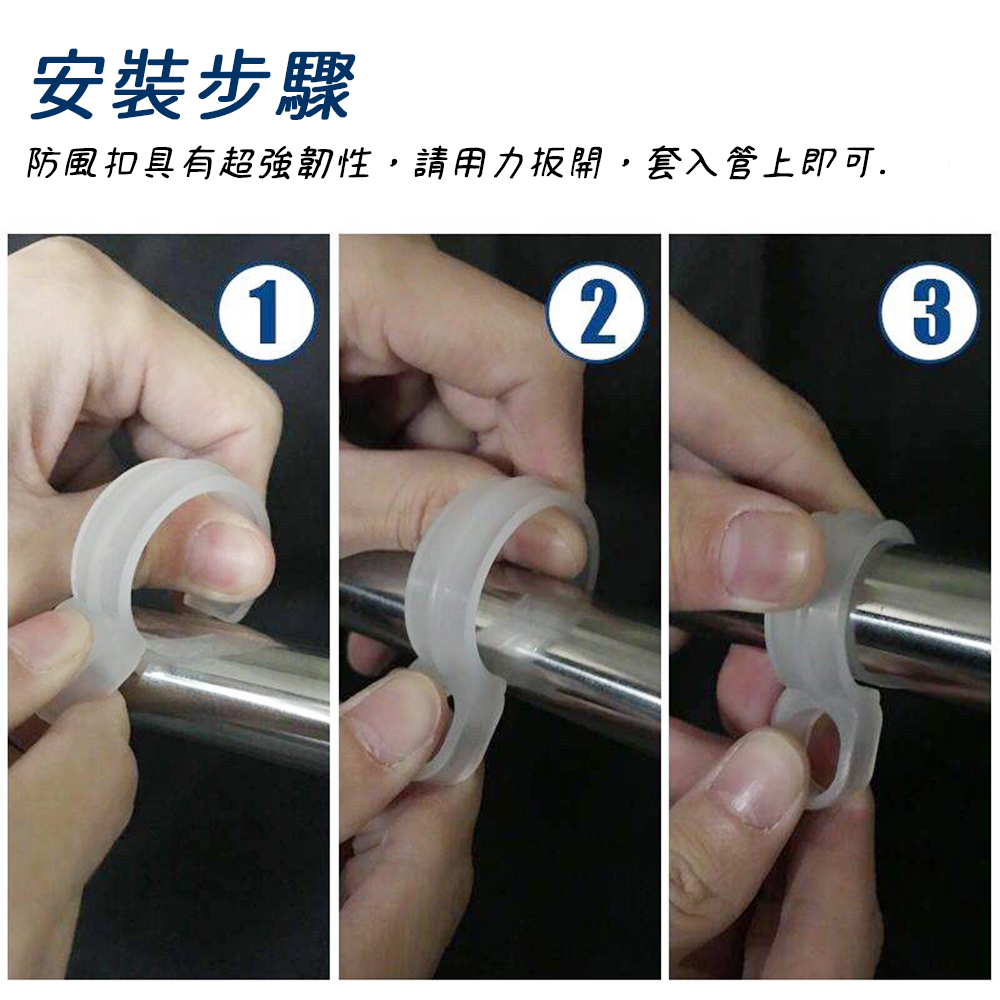 安裝步驟

防風扣具有超強韌性，請用力扳開，套入管上即可.

1

2

3