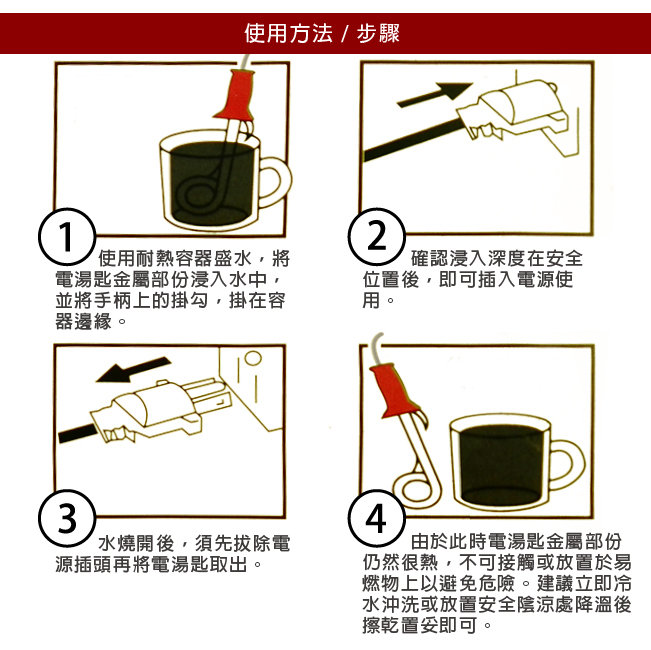 使用方法 / 步驟

1

使用耐熱容器盛水，將電湯匙金屬部份浸入水中，並將手柄上的掛勾，掛在容器邊緣。

2

確認浸入深度在安全位置後，即可插入電源使用。

3

水燒開後，須先拔除電源插頭再將電湯匙取出。

4

由於此時電湯匙金屬部份仍然很熱，不可接觸或放置於易燃物上以避免危險。建議立即冷水沖洗或放置安全陰涼處降溫後擦乾置妥即可。