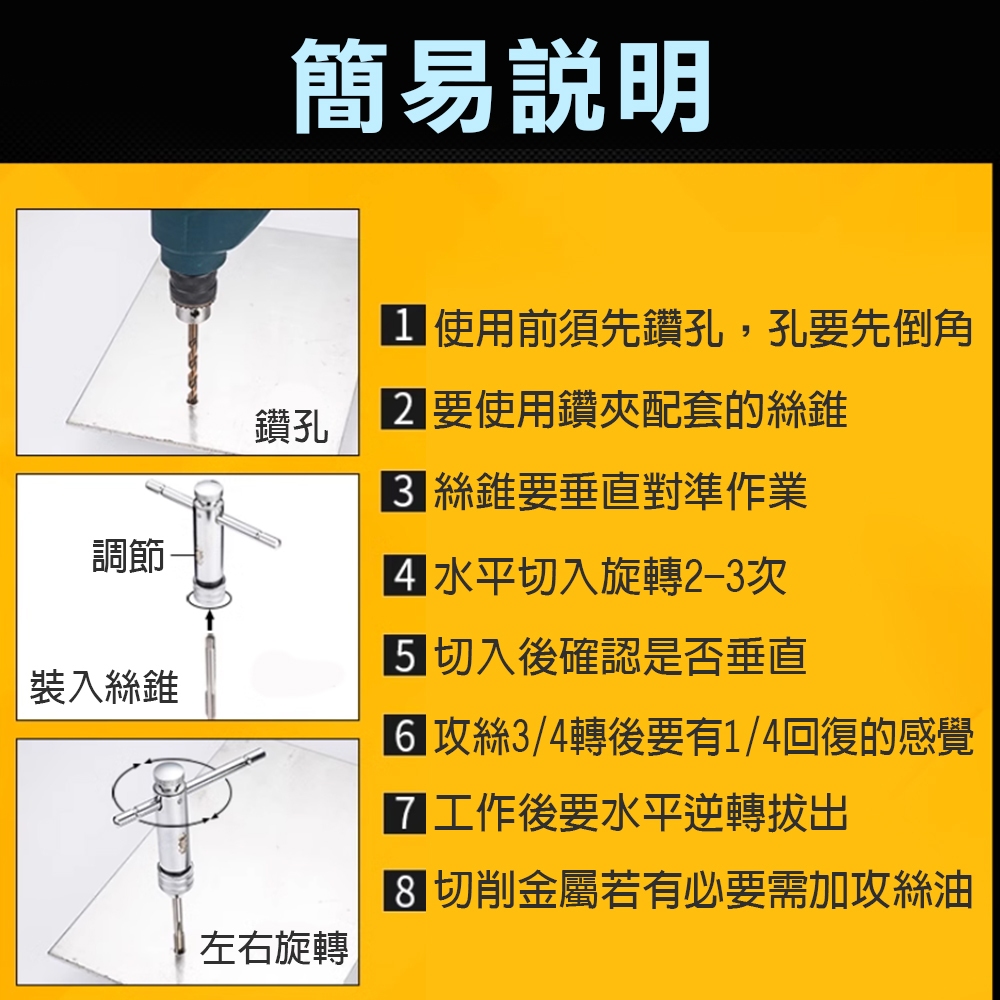 簡易說明

鑽孔

調節

裝入絲錐

左右旋轉

1 使用前須先鑽孔，孔要先倒角

2 要使用鑽夾配套的絲錐

3 絲錐要垂直對準作業

4 水平切入旋轉2-3次

5 切入後確認是否垂直

6 攻絲3/4轉後要有1/4回復的感覺

7 工作後要水平逆轉拔出

8 切削金屬若有必要需加攻絲油