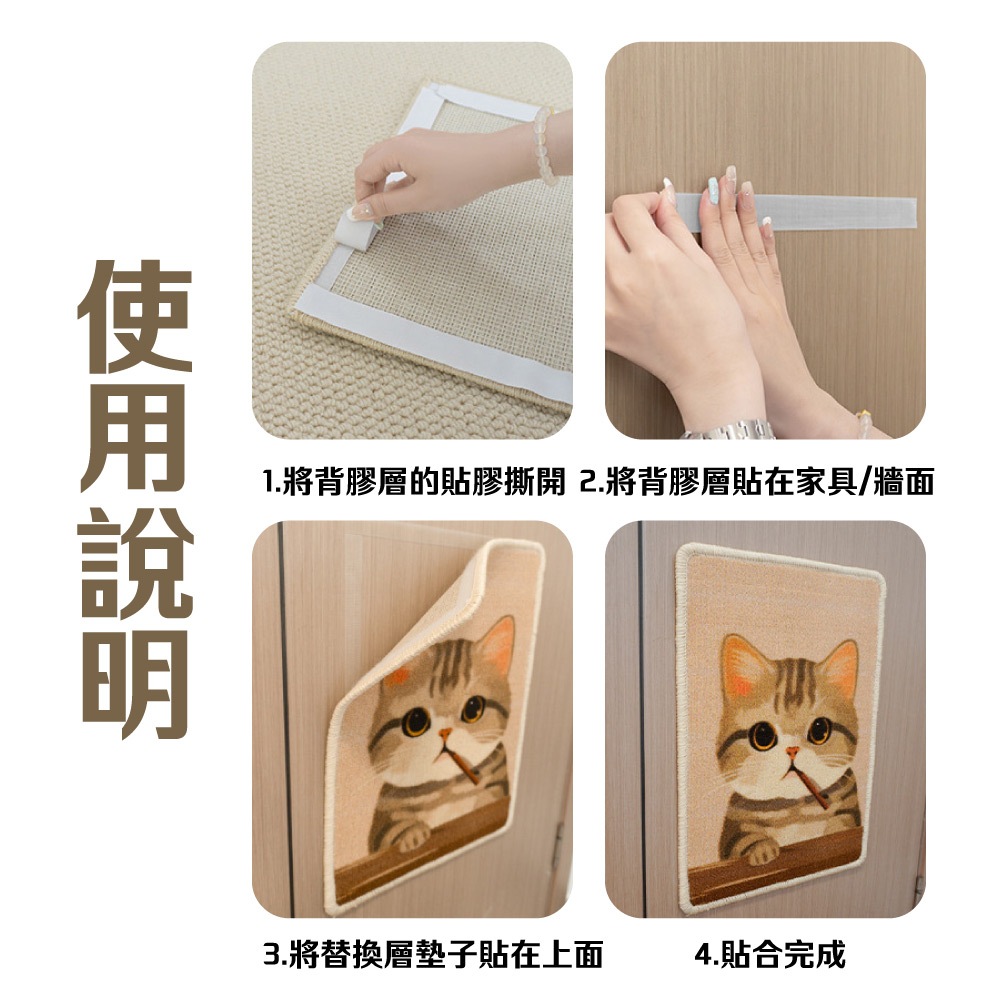 使用說明

1.將背膠層的貼膠撕開

2.將背膠層貼在家具/牆面

3.將替換層墊子貼在上面

4.貼合完成