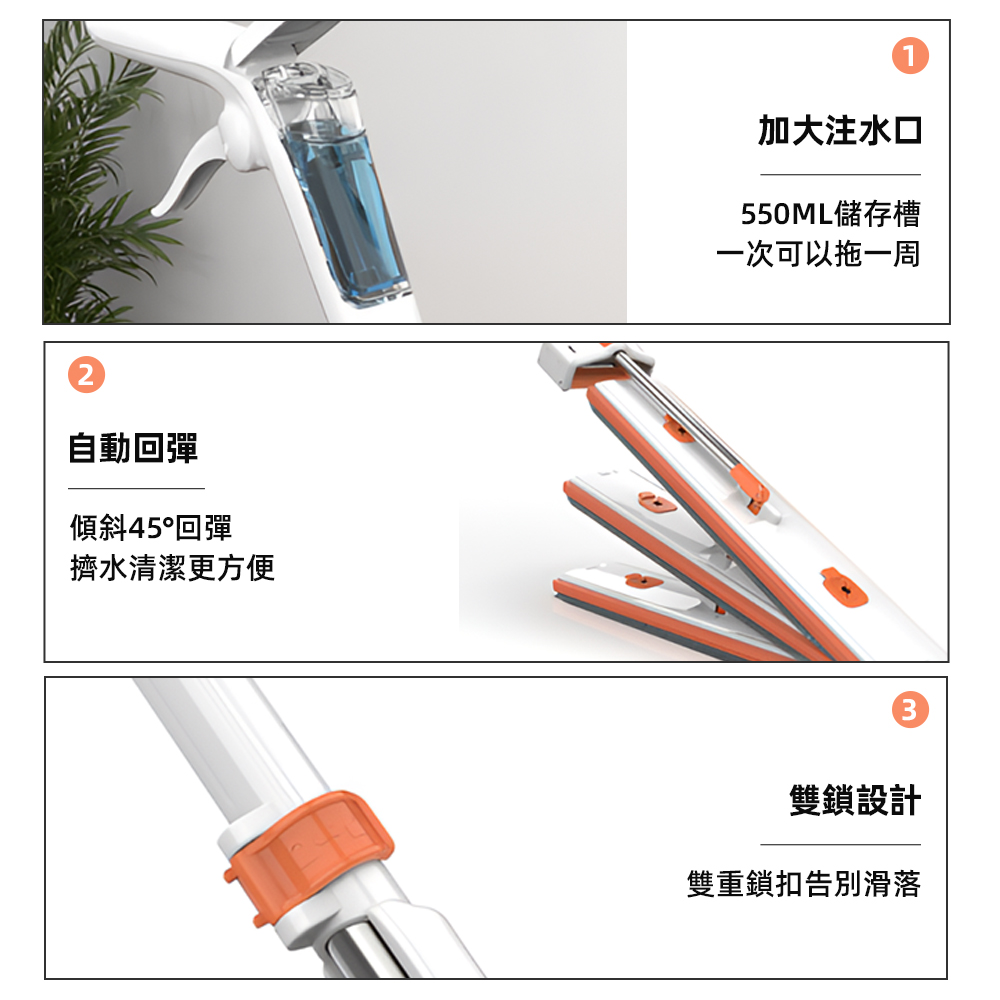 1

加大注水口

550ML儲存槽
一次可以拖一周

2

自動回彈

傾斜45°回彈
擠水清潔更方便

3

雙鎖設計

雙重鎖扣告別滑落