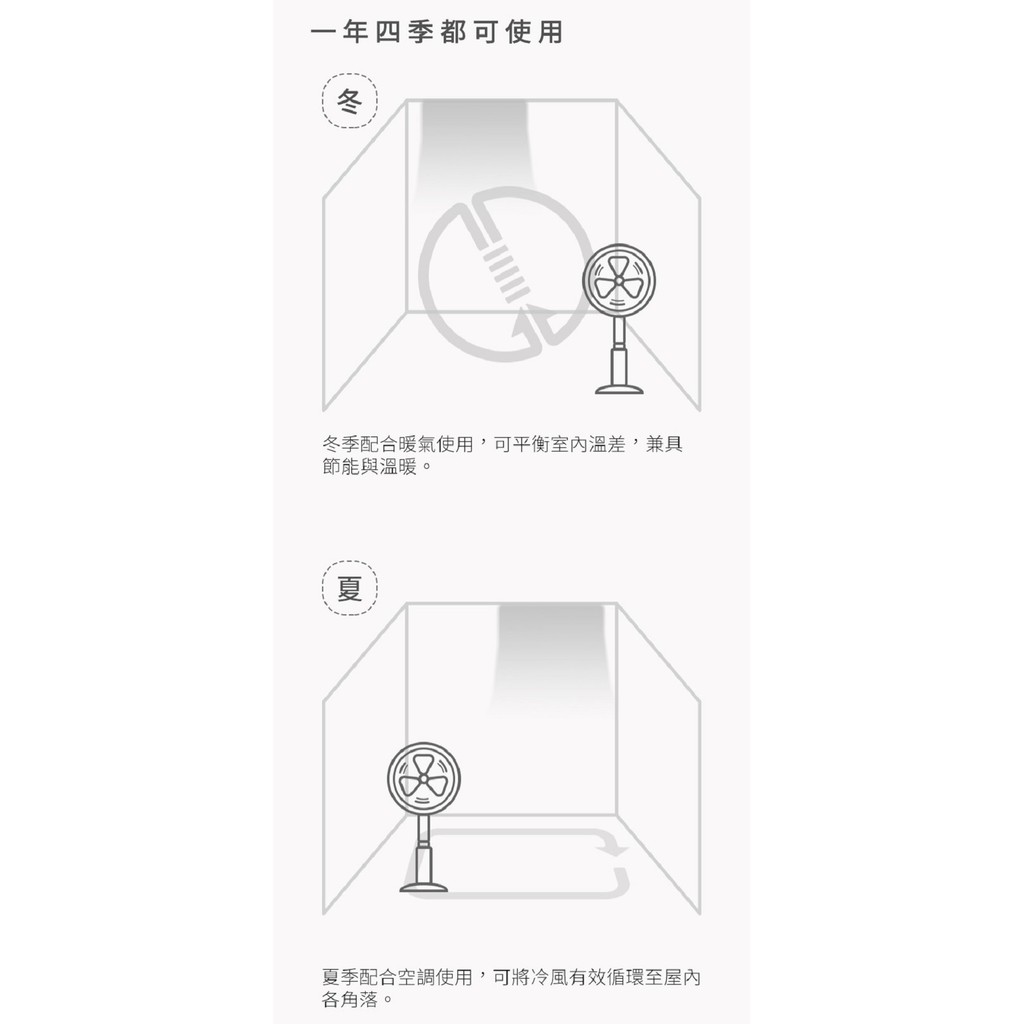 一年四季都可使用

冬

冬季配合暖氣使用，可平衡室內溫差，兼具節能與溫暖。

夏

夏季配合空調使用，可將冷風有效循環至屋內各角落。