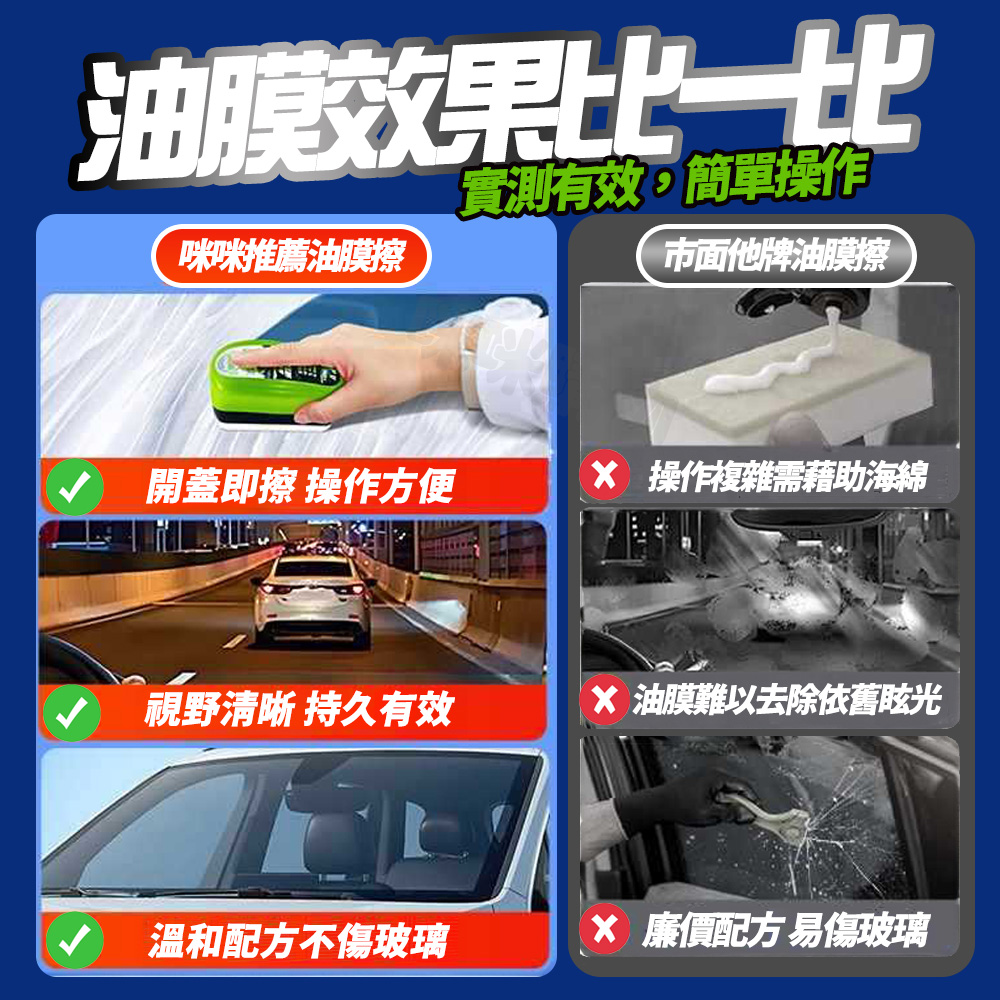 油膜效果比一比
實測有效，簡單操作

咪咪推薦油膜擦

開蓋即擦 操作方便

視野清晰 持久有效

溫和配方不傷玻璃

市面他牌油膜擦

操作複雜需藉助海綿

油膜難以去除依舊眩光

廉價配方 易傷玻璃